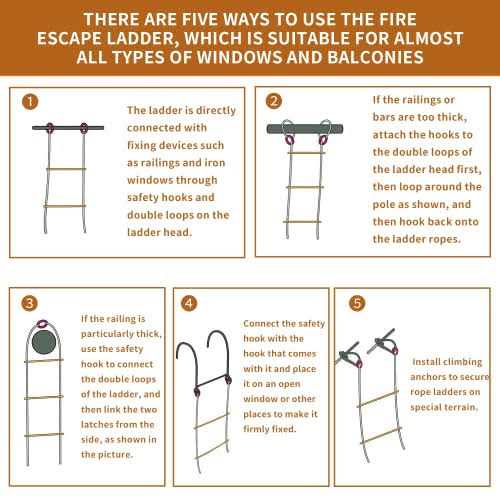 THERE ARE FIVE WAYS TO USE THE FIRE ESCAPE LADDER, WHICH IS SUITABLE FOR ALMOST ALL TYPES OF WINDOWS AND BALCONIES

1

The ladder is directly connected with fixing devices such as railings and iron windows through safety hooks and double loops on the ladder head.

2

If the railings or bars are too thick, attach the hooks to the double loops of the ladder head first, then loop around the pole as shown, and then hook back onto the ladder ropes.

3

If the railing is particularly thick, use the safety hook to connect the double loops of the ladder, and then link the two latches from the side, as shown in the picture.

4

Connect the safety hook with the hook that comes with it and place it on an open window or other places to make it firmly fixed.

5

Install climbing anchors to secure rope ladders on special terrain.