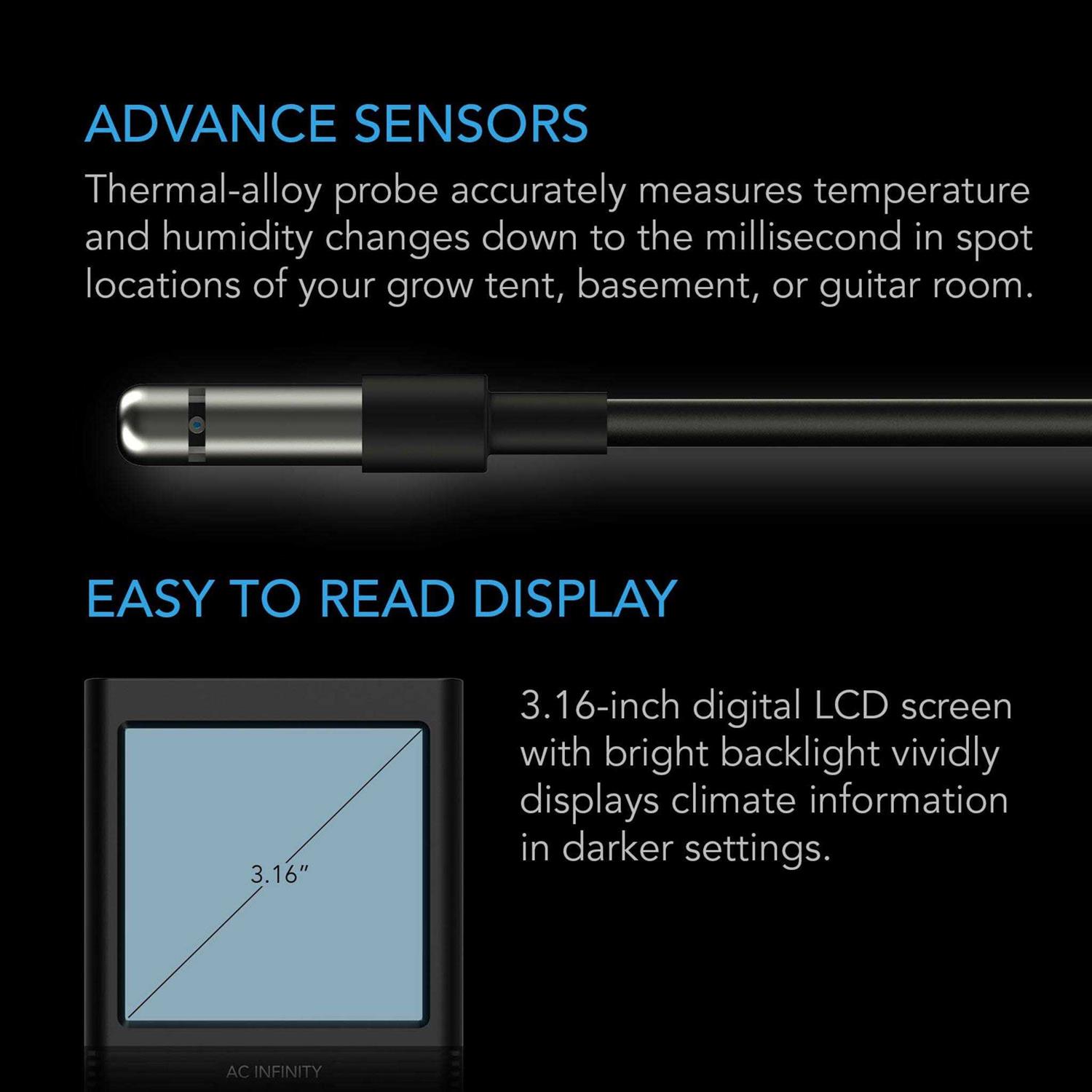 ADVANCE SENSORS

Thermal-alloy probe accurately measures temperature and humidity changes down to the millisecond in spot locations of your grow tent, basement, or guitar room.

EASY TO READ DISPLAY

3.16"

AC INFINITY

3.16-inch digital LCD screen with bright backlight vividly displays climate information in darker settings.