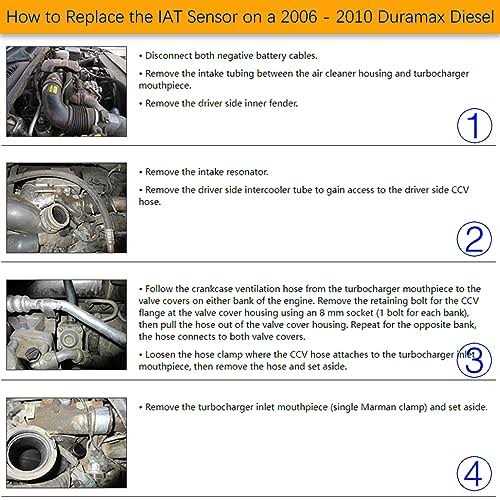 How to Replace the IAT Sensor on a 2006 - 2010 Duramax Diesel

• Disconnect both negative battery cables.

• Remove the intake tubing between the air cleaner housing and turbocharger mouthpiece.

• Remove the driver side inner fender.

1

• Remove the intake resonator.

• Remove the driver side intercooler tube to gain access to the driver side CCV hose.

2

• Follow the crankcase ventilation hose from the turbocharger mouthpiece to the valve covers on either bank of the engine. Remove the retaining bolt for the CCV flange at the valve cover housing using an 8 mm socket (1 bolt for each bank), then pull the hose out of the valve cover housing. Repeat for the opposite bank, the hose connects to both valve covers.

• Loosen the hose clamp where the CCV hose attaches to the turbocharger inlet mouthpiece, then remove the hose and set aside.

3

• Remove the turbocharger inlet mouthpiece (single Marman clamp) and set aside.

4