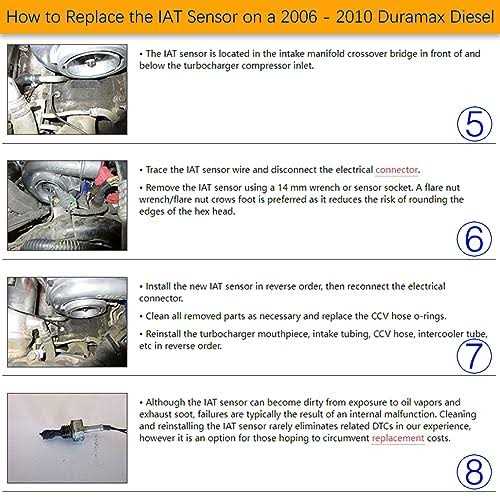 How to Replace the IAT Sensor on a 2006 - 2010 Duramax Diesel

• The IAT sensor is located in the intake manifold crossover bridge in front of and below the turbocharger compressor inlet.

5

• Trace the IAT sensor wire and disconnect the electrical connector.

• Remove the IAT sensor using a 14 mm wrench or sensor socket. A flare nut wrench/flare nut crows foot is preferred as it reduces the risk of rounding the edges of the hex head.

6

• Install the new IAT sensor in reverse order, then reconnect the electrical connector.

• Clean all removed parts as necessary and replace the CCV hose o-rings.

• Reinstall the turbocharger mouthpiece, intake tubing, CCV hose, intercooler tube, etc in reverse order.

7

• Although the IAT sensor can become dirty from exposure to oil vapors and exhaust soot, failures are typically the result of an internal malfunction. Cleaning and reinstalling the IAT sensor rarely eliminates related DTCs in our experience, however it is an option for those hoping to circumvent replacement costs.

8