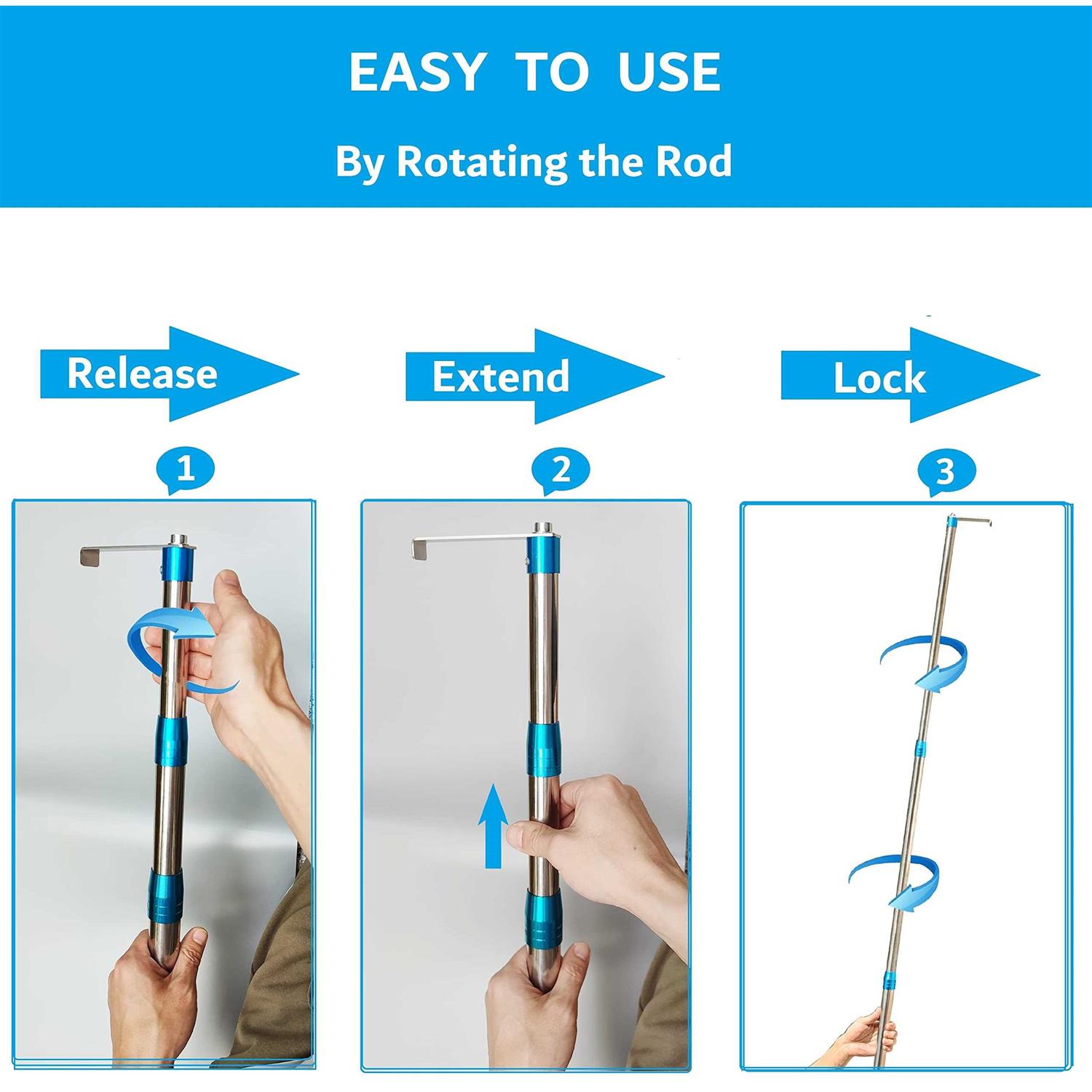 EASY TO USE

By Rotating the Rod

Release

1

Extend

2

Lock

3