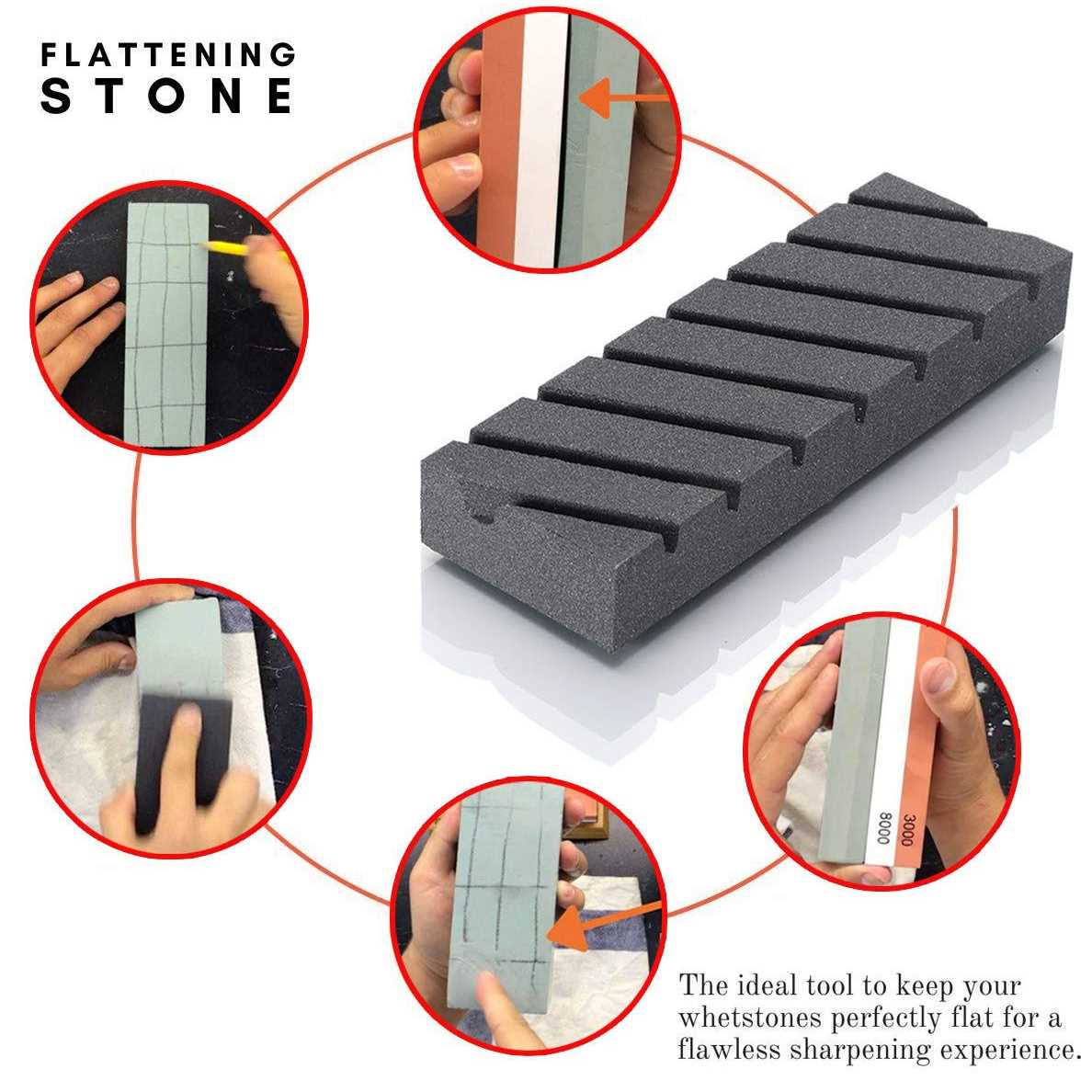 FLATTENING
STONE

8000

3000

The ideal tool to keep your whetstones perfectly flat for a flawless sharpening experience.