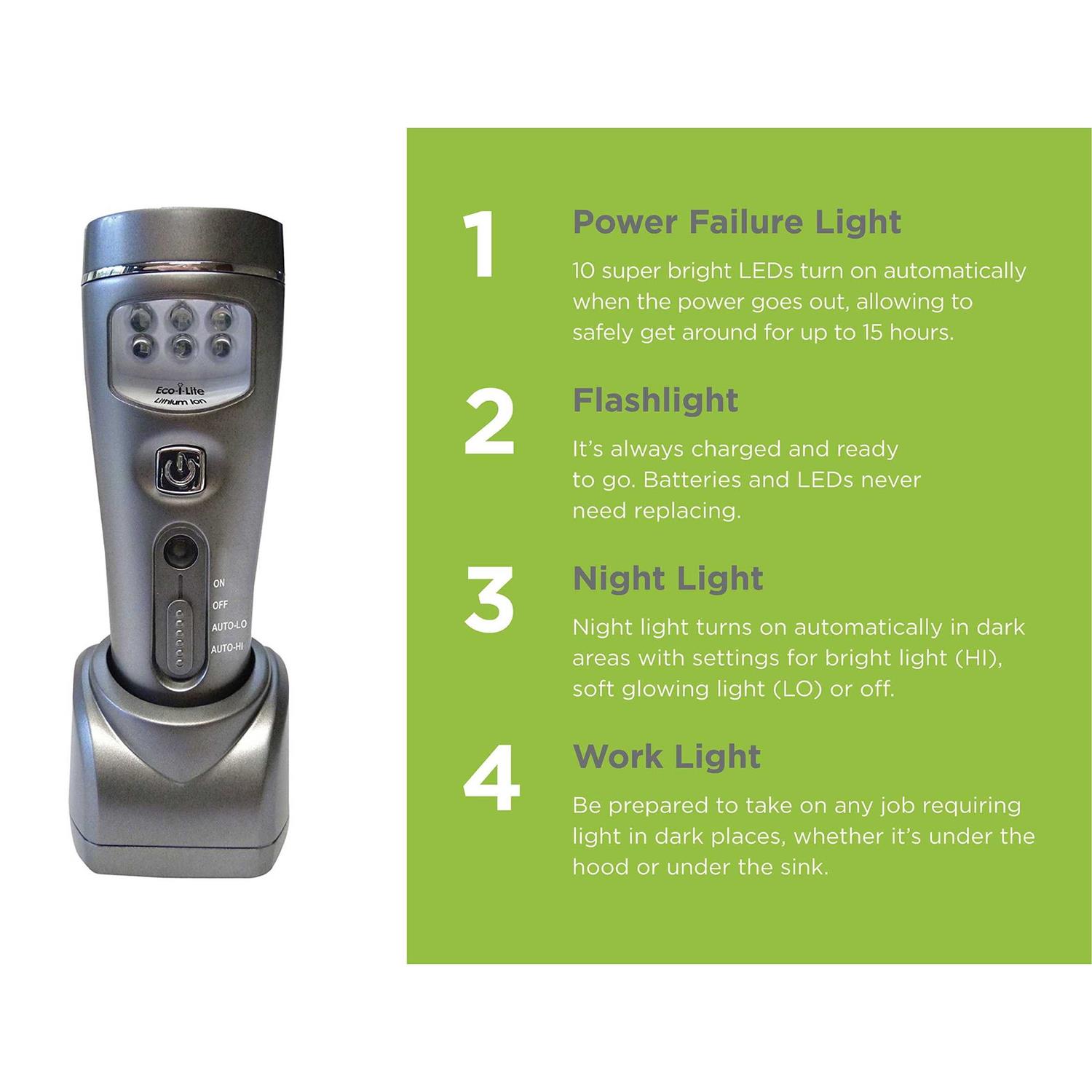 Eco-i-Lite
Lithium Ion

ON
OFF
AUTO-LO
AUTO-HI

1
Power Failure Light
10 super bright LEDs turn on automatically when the power goes out, allowing to safely get around for up to 15 hours.

2
Flashlight
It's always charged and ready to go. Batteries and LEDs never need replacing.

3
Night Light
Night light turns on automatically in dark areas with settings for bright light (HI), soft glowing light (LO) or off.

4
Work Light
Be prepared to take on any job requiring light in dark places, whether it's under the hood or under the sink.