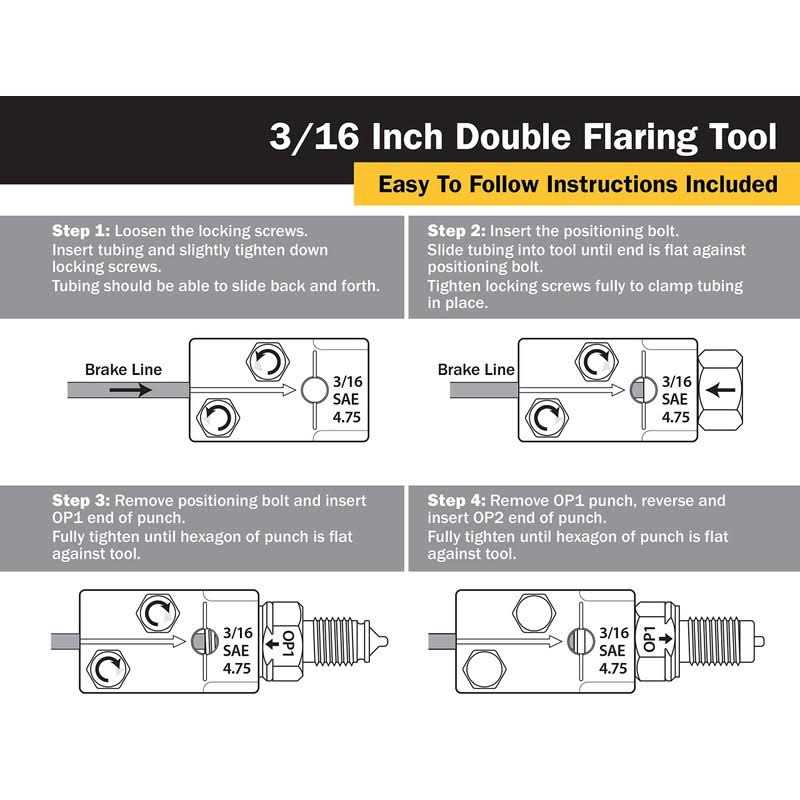 3/16 Inch Double Flaring Tool

Easy To Follow Instructions Included

Step 1: Loosen the locking screws. Insert tubing and slightly tighten down locking screws. Tubing should be able to slide back and forth.

Brake Line

3/16
SAE
4.75

Step 2: Insert the positioning bolt. Slide tubing into tool until end is flat against positioning bolt. Tighten locking screws fully to clamp tubing in place.

Brake Line

3/16
SAE
4.75

Step 3: Remove positioning bolt and insert OP1 end of punch. Fully tighten until hexagon of punch is flat against tool.

3/16
SAE
4.75

OP1

Step 4: Remove OP1 punch, reverse and insert OP2 end of punch. Fully tighten until hexagon of punch is flat against tool.

3/16
SAE
4.75

OP1