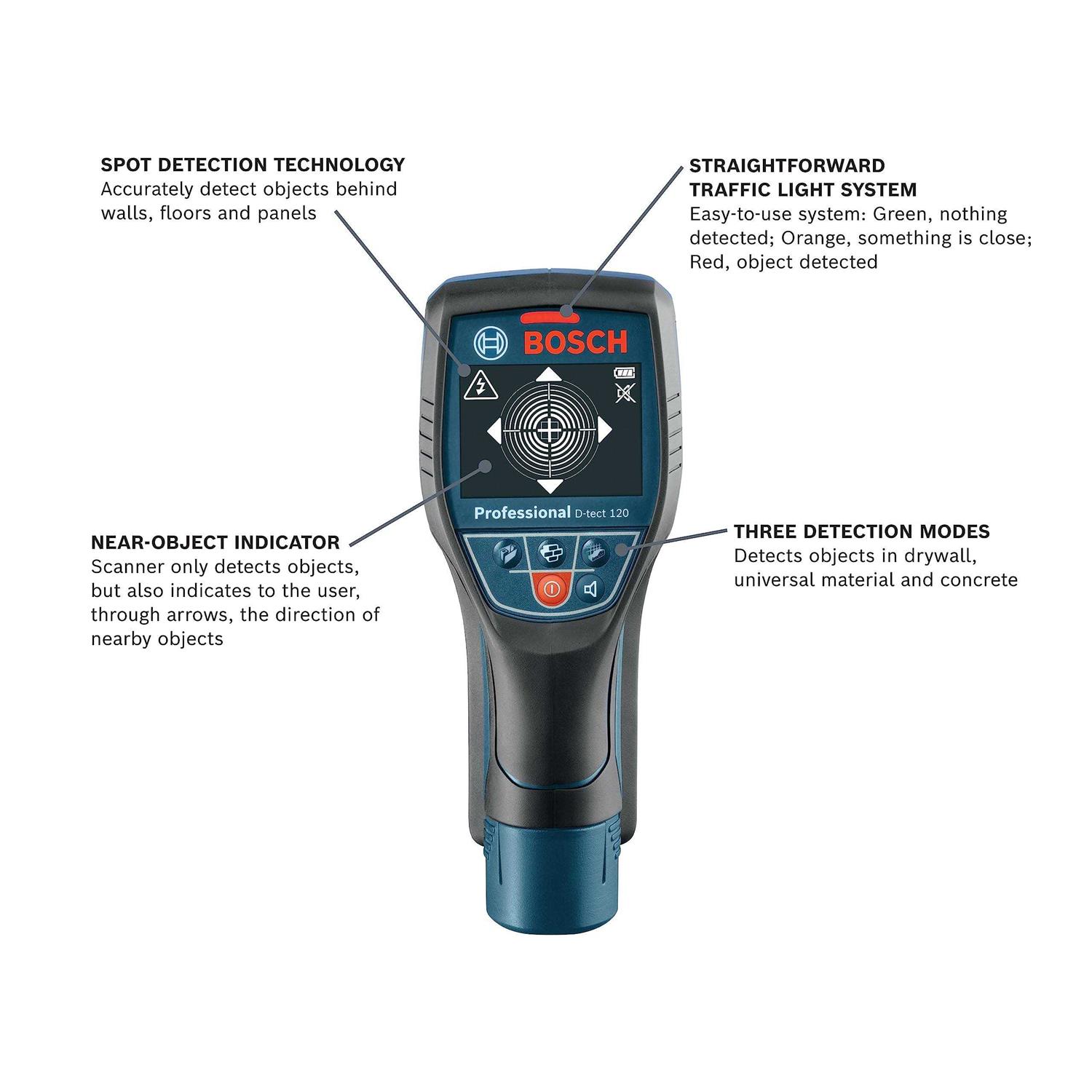 SPOT DETECTION TECHNOLOGY
Accurately detect objects behind walls, floors and panels

STRAIGHTFORWARD TRAFFIC LIGHT SYSTEM
Easy-to-use system: Green, nothing detected; Orange, something is close; Red, object detected

BOSCH

Professional D-tect 120

NEAR-OBJECT INDICATOR
Scanner only detects objects, but also indicates to the user, through arrows, the direction of nearby objects

THREE DETECTION MODES
Detects objects in drywall, universal material and concrete