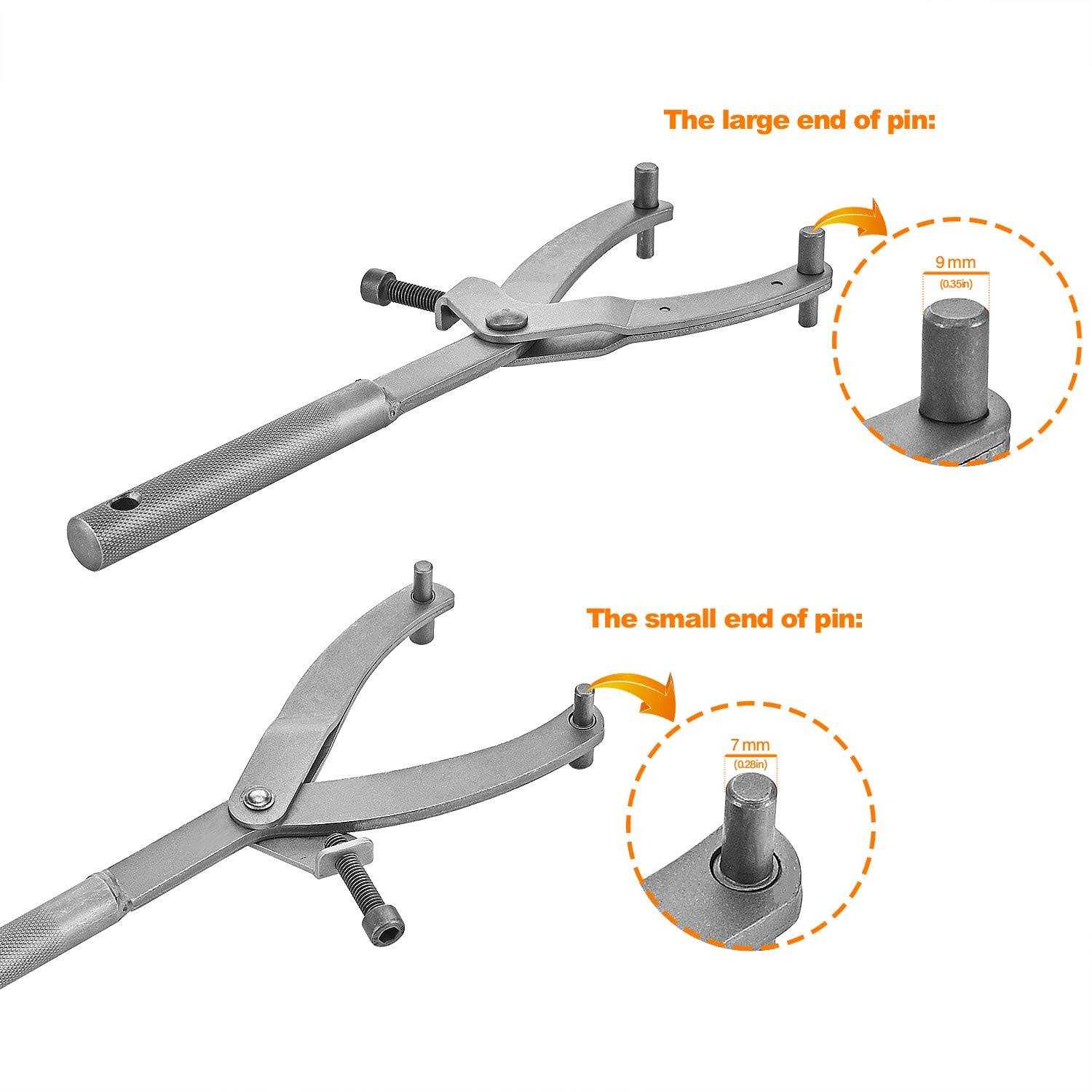 The large end of pin:

9 mm
(0.35in)

The small end of pin:

7 mm
(0.28in)