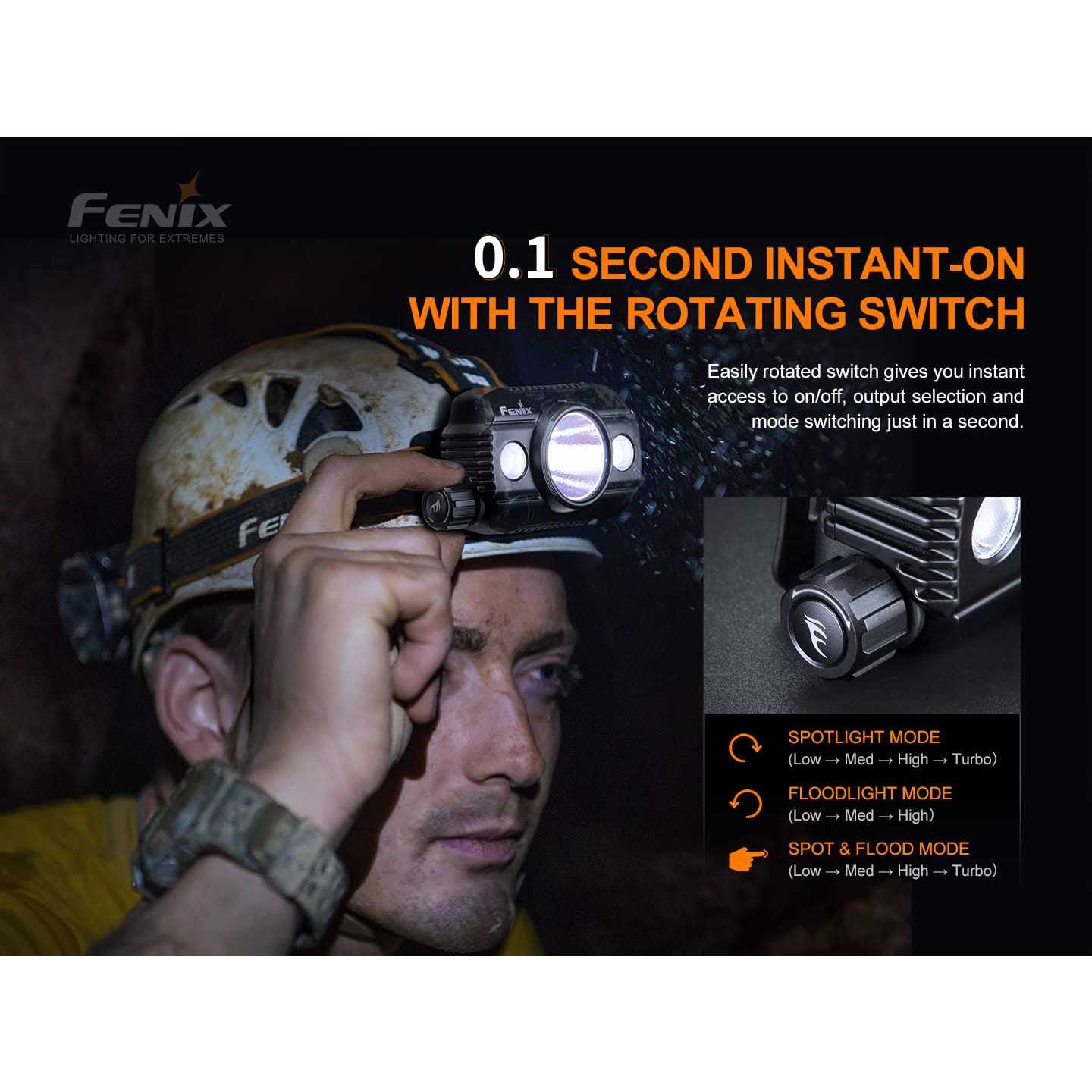 FENIX
LIGHTING FOR EXTREMES

0.1 SECOND INSTANT-ON WITH THE ROTATING SWITCH

Easily rotated switch gives you instant access to on/off, output selection and mode switching just in a second.

FENIX

Fe

SPOTLIGHT MODE
(Low → Med → High → Turbo)

FLOODLIGHT MODE
(Low → Med → High)

SPOT & FLOOD MODE
(Low → Med → High → Turbo)