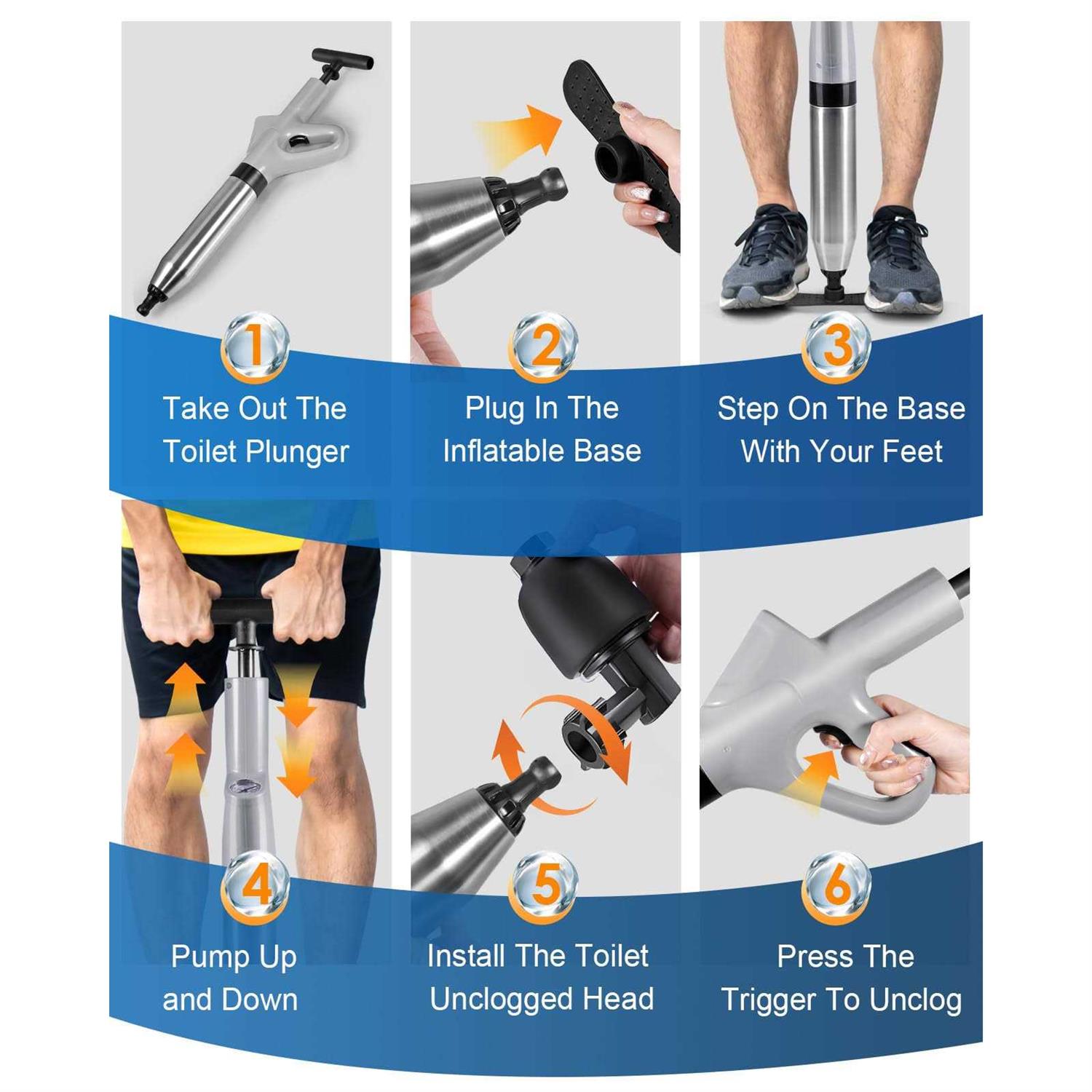 1
Take Out The Toilet Plunger

2
Plug In The Inflatable Base

3
Step On The Base With Your Feet

4
Pump Up and Down

5
Install The Toilet Unclogged Head

6
Press The Trigger To Unclog