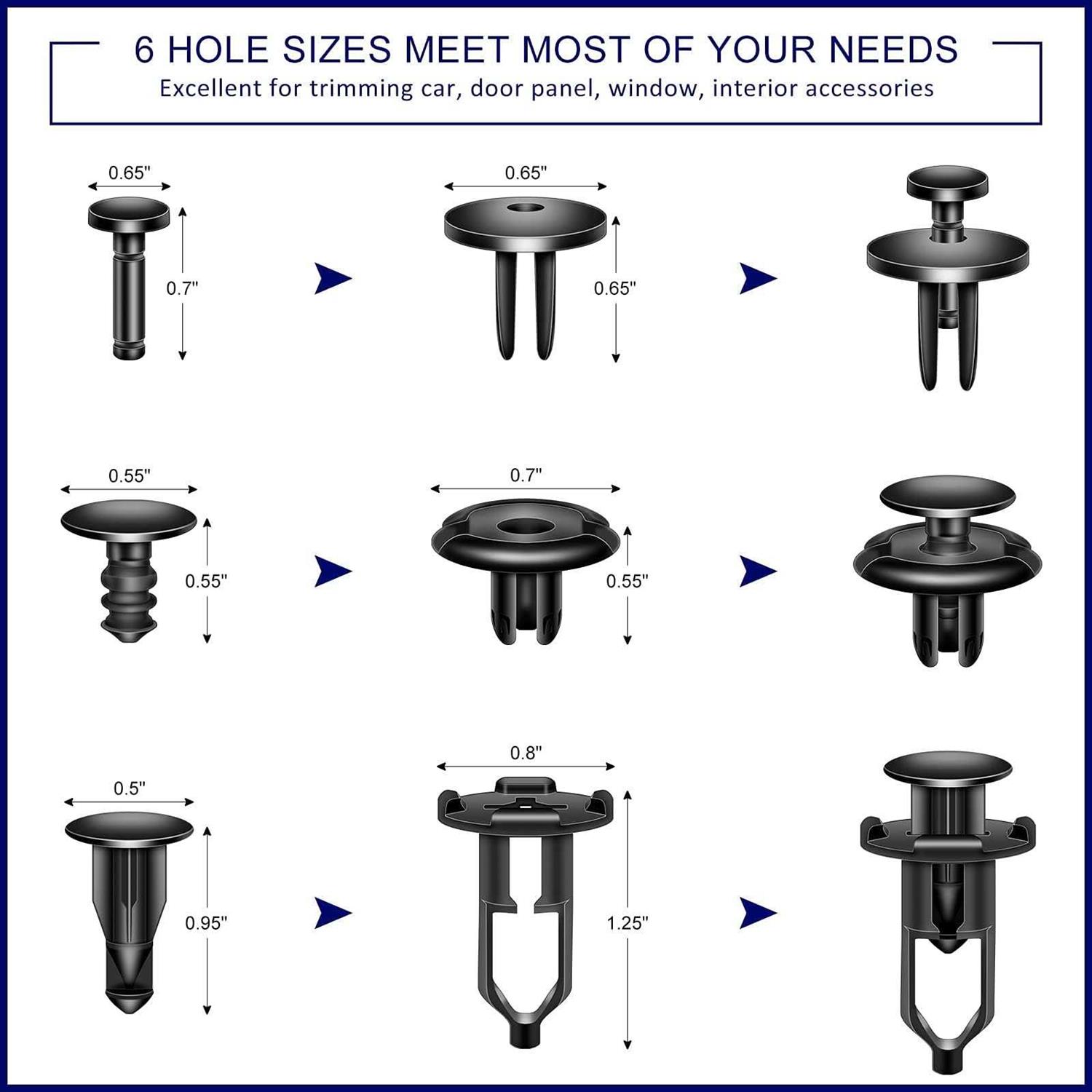 6 HOLE SIZES MEET MOST OF YOUR NEEDS
Excellent for trimming car, door panel, window, interior accessories

0.65"
0.7"

0.65"
0.65"

0.55"
0.55"

0.7"
0.55"

0.5"
0.95"

0.8"
1.25"