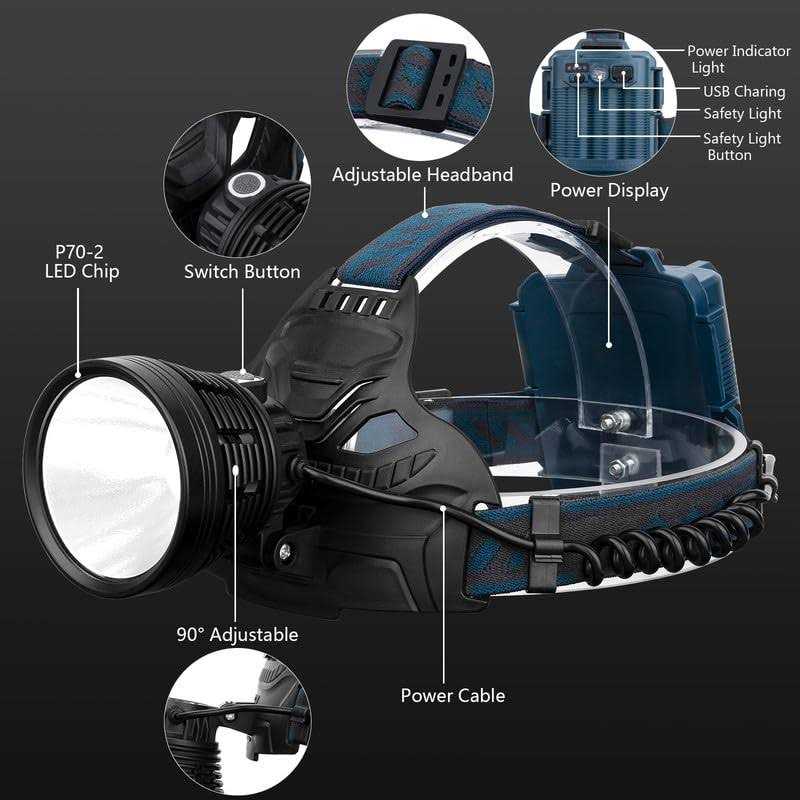 Power Indicator Light

USB Charing

Safety Light

Safety Light Button

Adjustable Headband

Power Display

P70-2 LED Chip

Switch Button

90° Adjustable

Power Cable