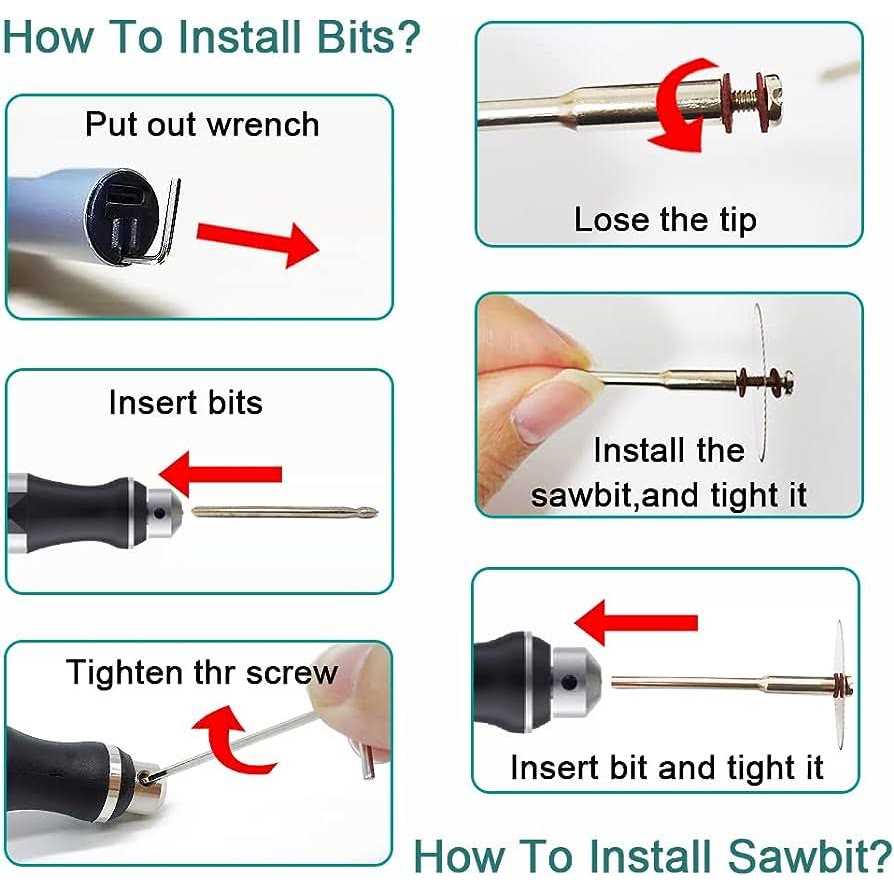 How To Install Bits?

Put out wrench

Insert bits

Tighten thr screw

Lose the tip

Install the sawbit,and tight it

Insert bit and tight it

How To Install Sawbit?