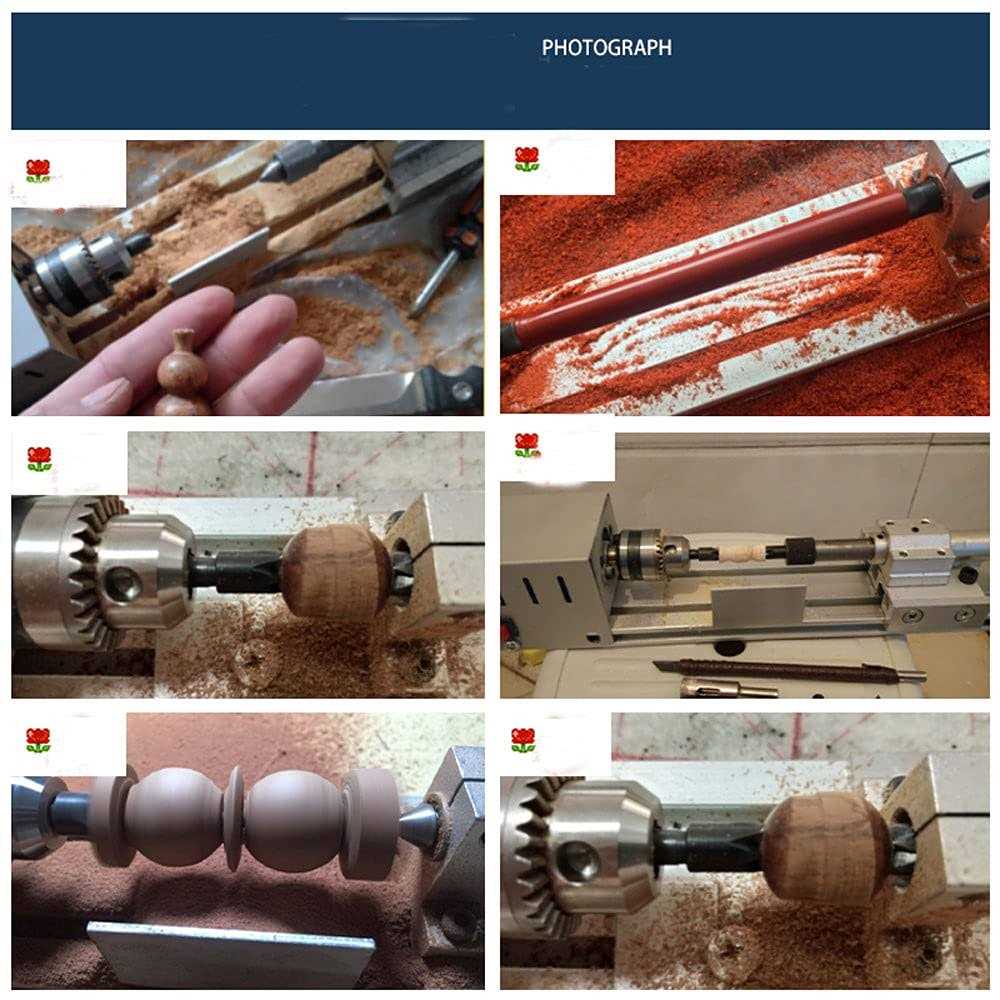 PHOTOGRAPH