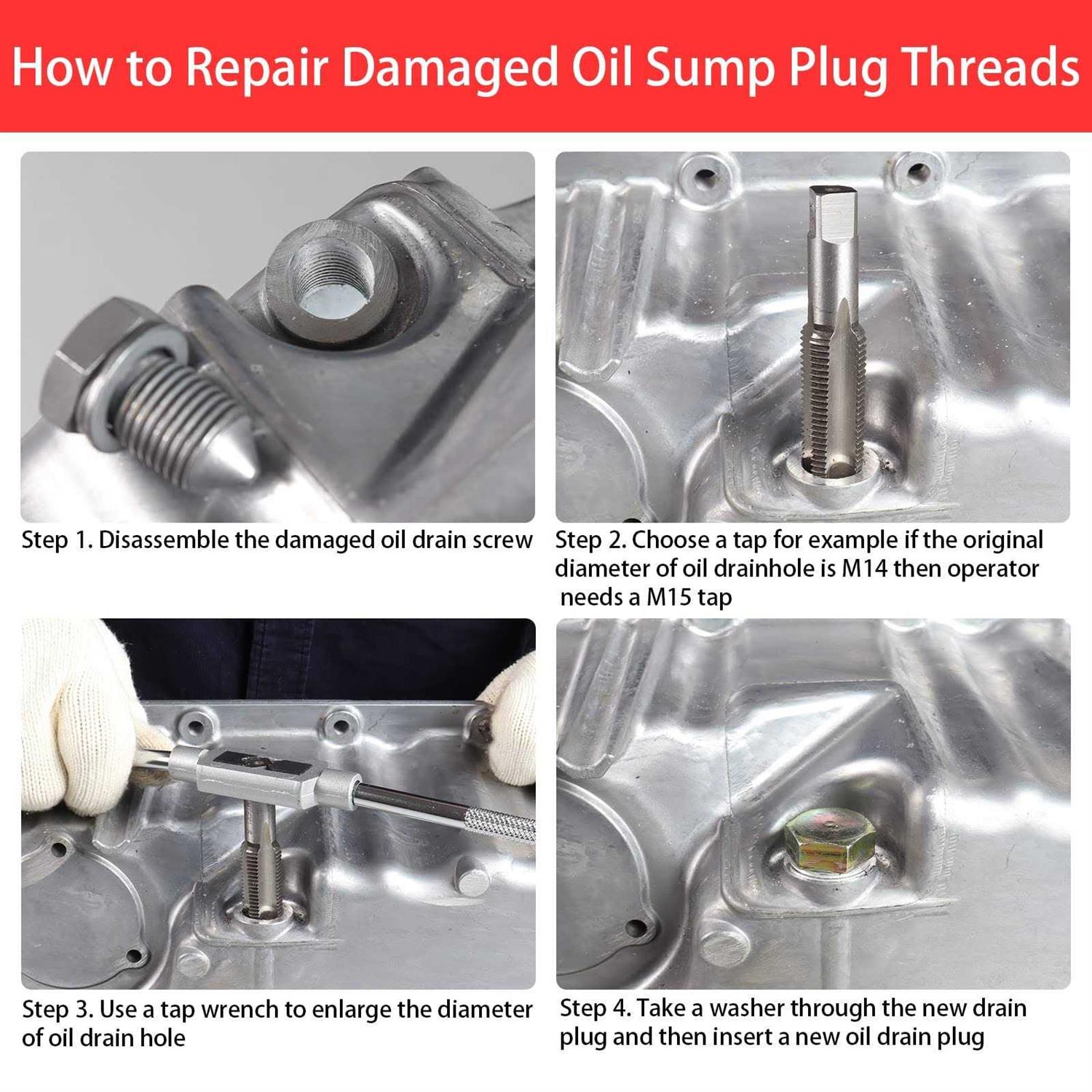 How to Repair Damaged Oil Sump Plug Threads

Step 1. Disassemble the damaged oil drain screw

Step 2. Choose a tap for example if the original diameter of oil drainhole is M14 then operator needs a M15 tap

Step 3. Use a tap wrench to enlarge the diameter of oil drain hole

Step 4. Take a washer through the new drain plug and then insert a new oil drain plug