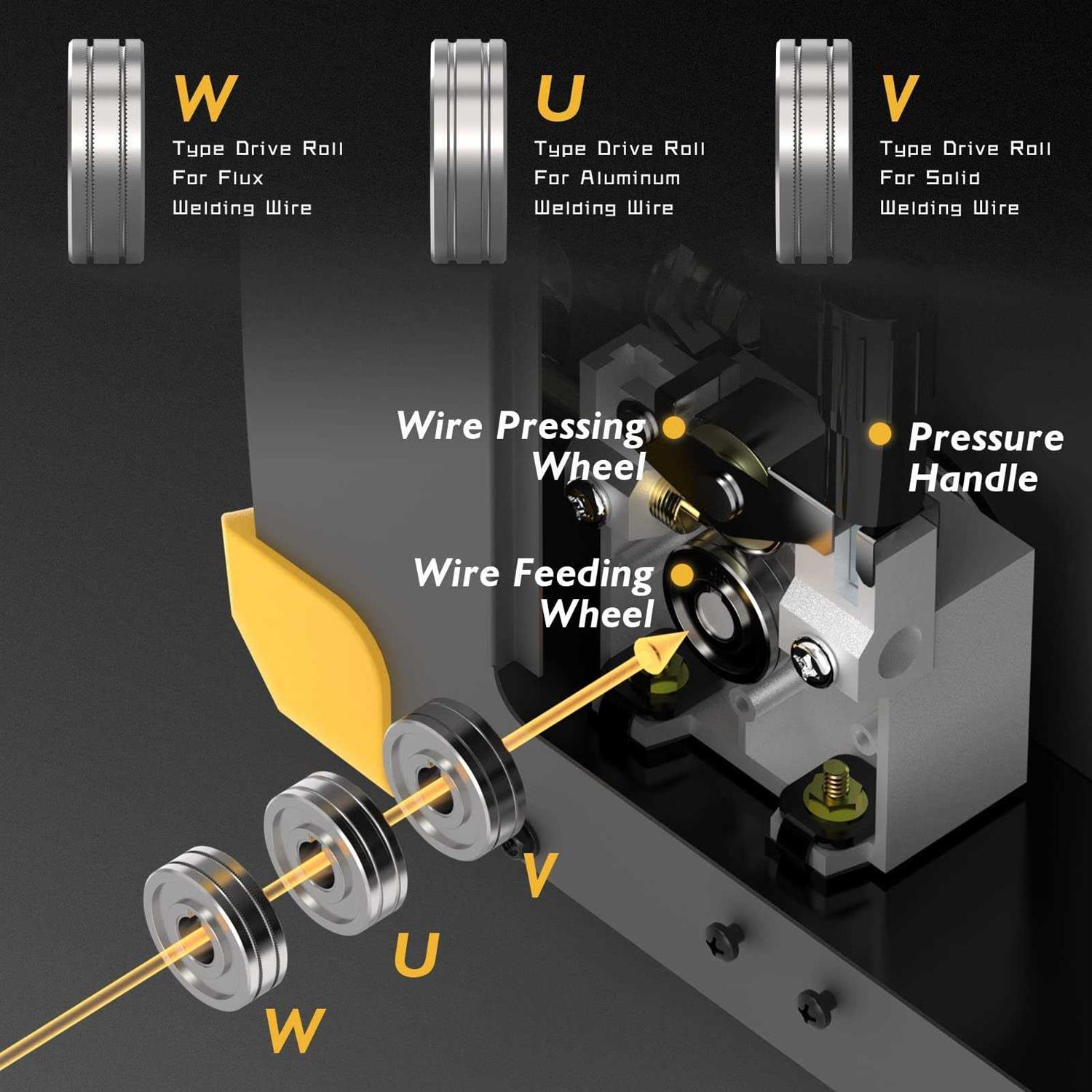 W
Type Drive Roll
For Flux
Welding Wire

U
Type Drive Roll
For Aluminum
Welding Wire

V
Type Drive Roll
For Solid
Welding Wire

Wire Pressing Wheel

Pressure Handle

Wire Feeding Wheel

V

U

W