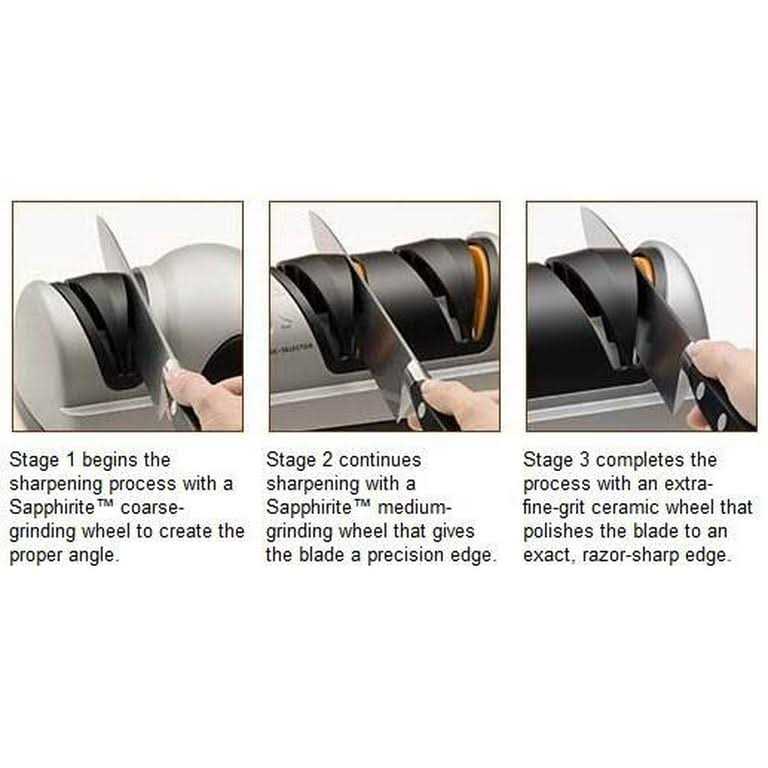 Stage 1 begins the sharpening process with a Sapphirite™ coarse-grinding wheel to create the proper angle.

Stage 2 continues sharpening with a Sapphirite™ medium-grinding wheel that gives the blade a precision edge.

Stage 3 completes the process with an extra-fine-grit ceramic wheel that polishes the blade to an exact, razor-sharp edge.