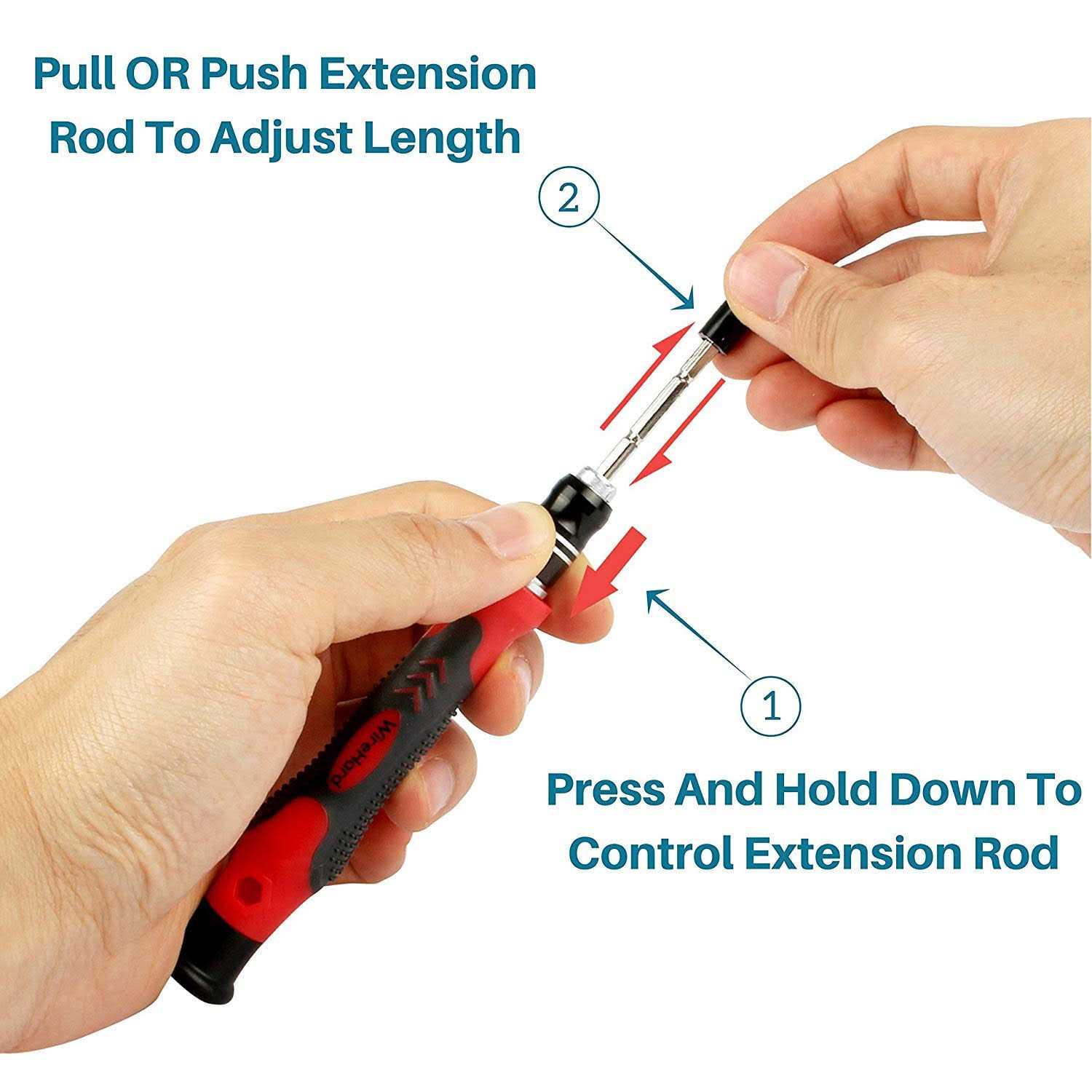 Pull OR Push Extension Rod To Adjust Length

2

WireHard

1

Press And Hold Down To Control Extension Rod