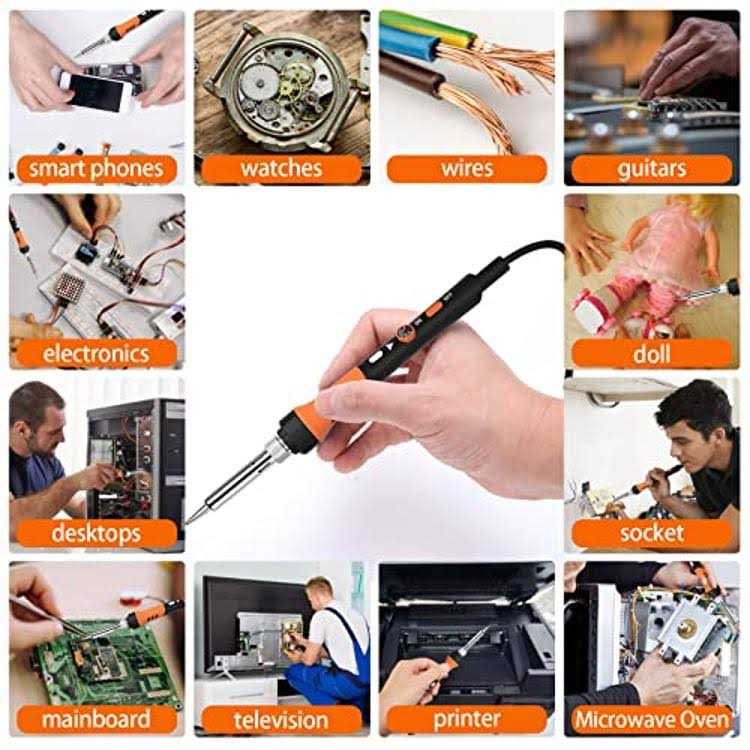 smart phones
watches
wires
guitars
electronics
doll
desktops
socket
mainboard
television
printer
Microwave Oven