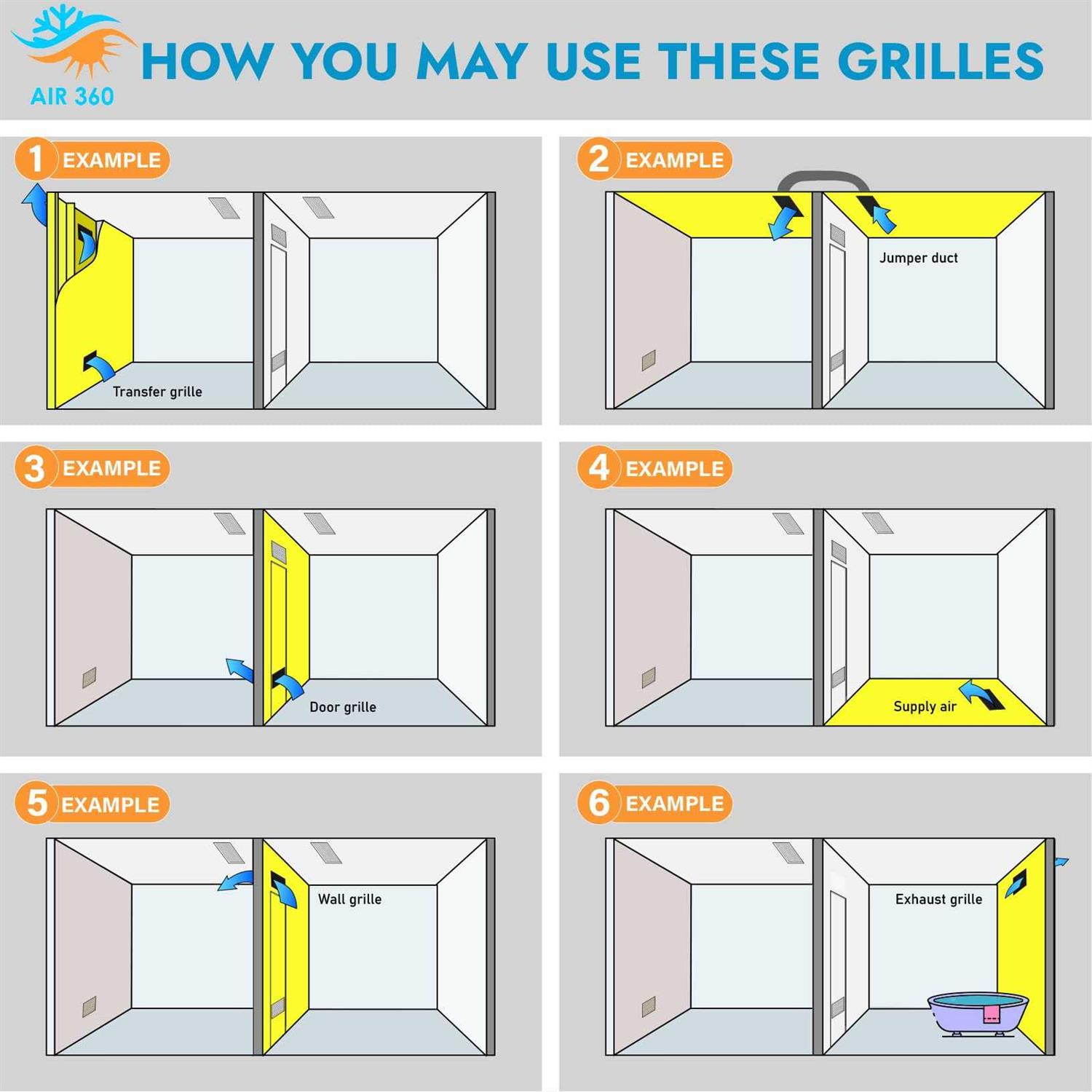 AIR 360

HOW YOU MAY USE THESE GRILLES

1 EXAMPLE

Transfer grille

2 EXAMPLE

Jumper duct

3 EXAMPLE

Door grille

4 EXAMPLE

Supply air

5 EXAMPLE

Wall grille

6 EXAMPLE

Exhaust grille