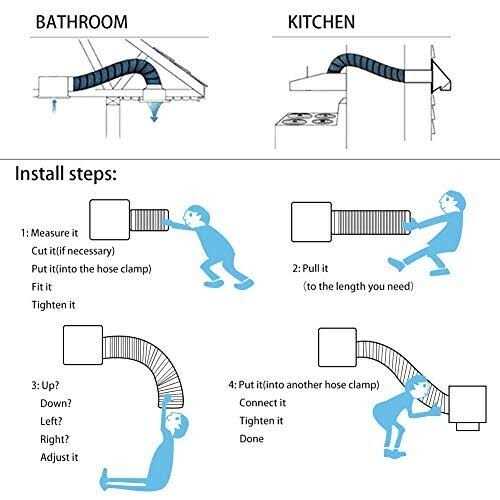 BATHROOM

KITCHEN

Install steps:

1: Measure it
Cut it(if necessary)
Put it(into the hose clamp)
Fit it
Tighten it

2: Pull it
(to the length you need)

3: Up?
Down?
Left?
Right?
Adjust it

4: Put it(into another hose clamp)
Connect it
Tighten it
Done