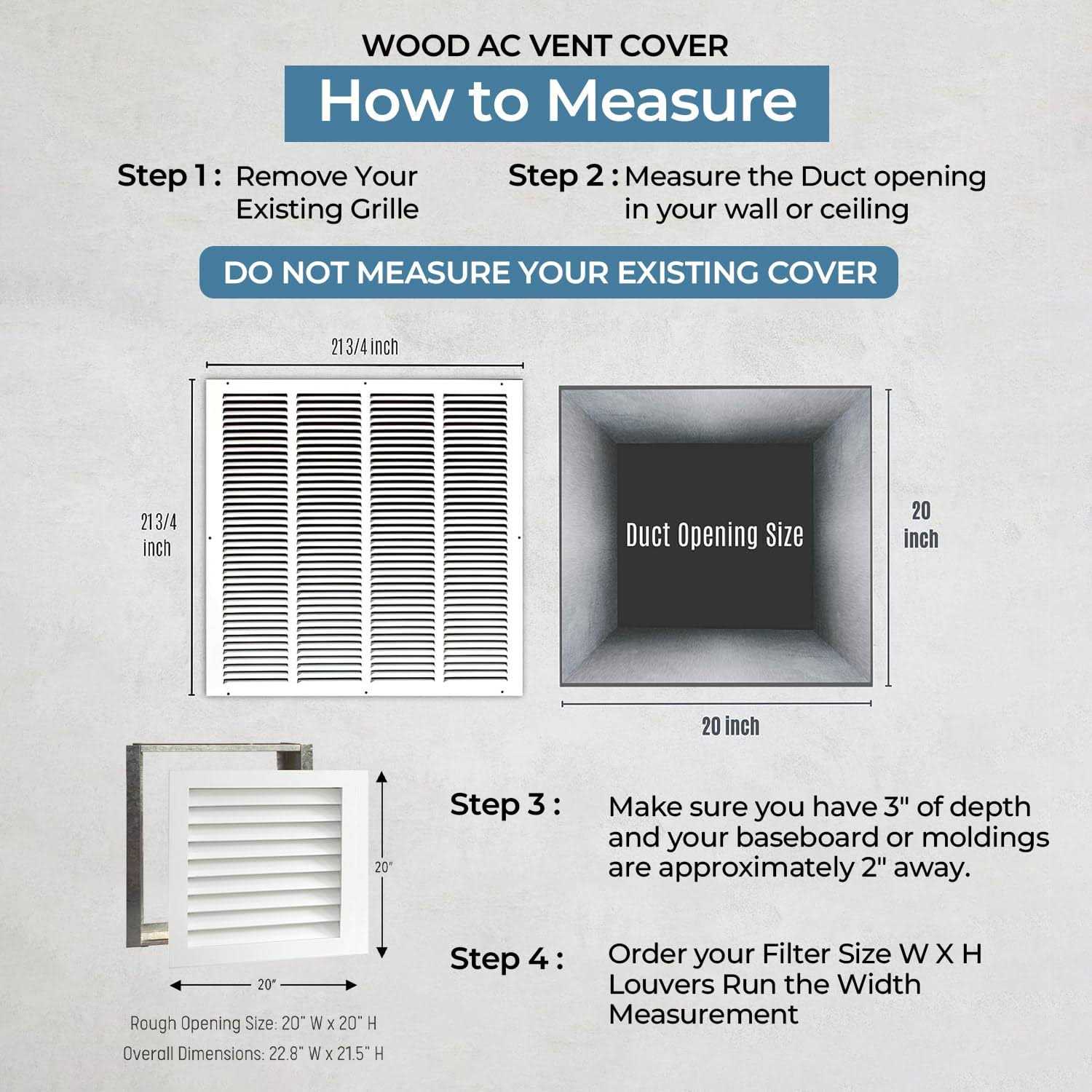 WOOD AC VENT COVER

How to Measure

Step 1 : Remove Your Existing Grille

Step 2 : Measure the Duct opening in your wall or ceiling

DO NOT MEASURE YOUR EXISTING COVER

21 3/4 inch

21 3/4 inch

Duct Opening Size

20 inch

20 inch

20"

20"

Rough Opening Size: 20" W x 20" H

Overall Dimensions: 22.8" W x 21.5" H

Step 3 : Make sure you have 3" of depth and your baseboard or moldings are approximately 2" away.

Step 4 : Order your Filter Size W X H Louvers Run the Width Measurement