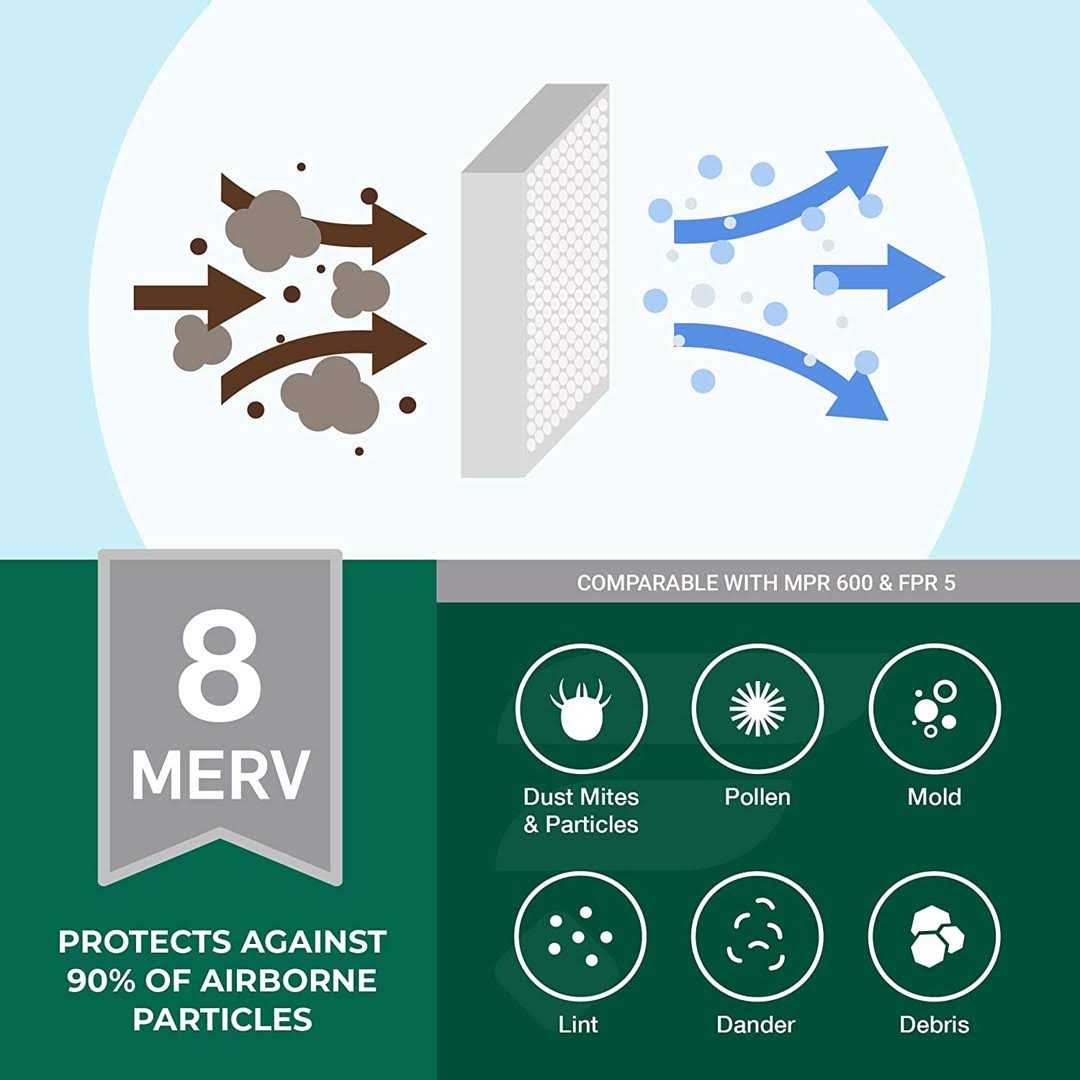 8
MERV

PROTECTS AGAINST 90% OF AIRBORNE PARTICLES

COMPARABLE WITH MPR 600 & FPR 5

Dust Mites & Particles

Pollen

Mold

Lint

Dander

Debris