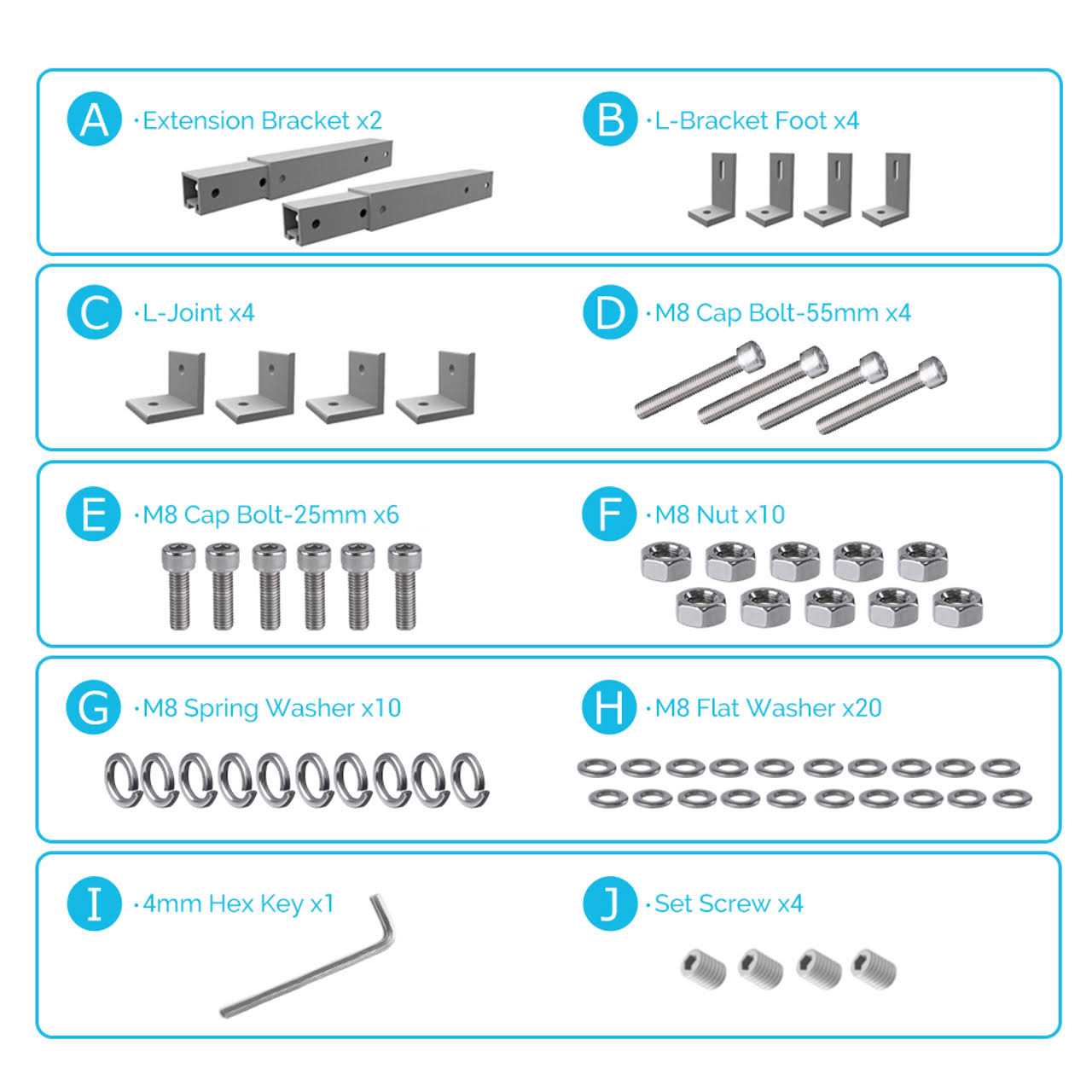 A ·Extension Bracket x2

B ·L-Bracket Foot x4

C ·L-Joint x4

D ·M8 Cap Bolt-55mm x4

E ·M8 Cap Bolt-25mm x6

F ·M8 Nut x10

G ·M8 Spring Washer x10

H ·M8 Flat Washer x20

I ·4mm Hex Key x1

J ·Set Screw x4