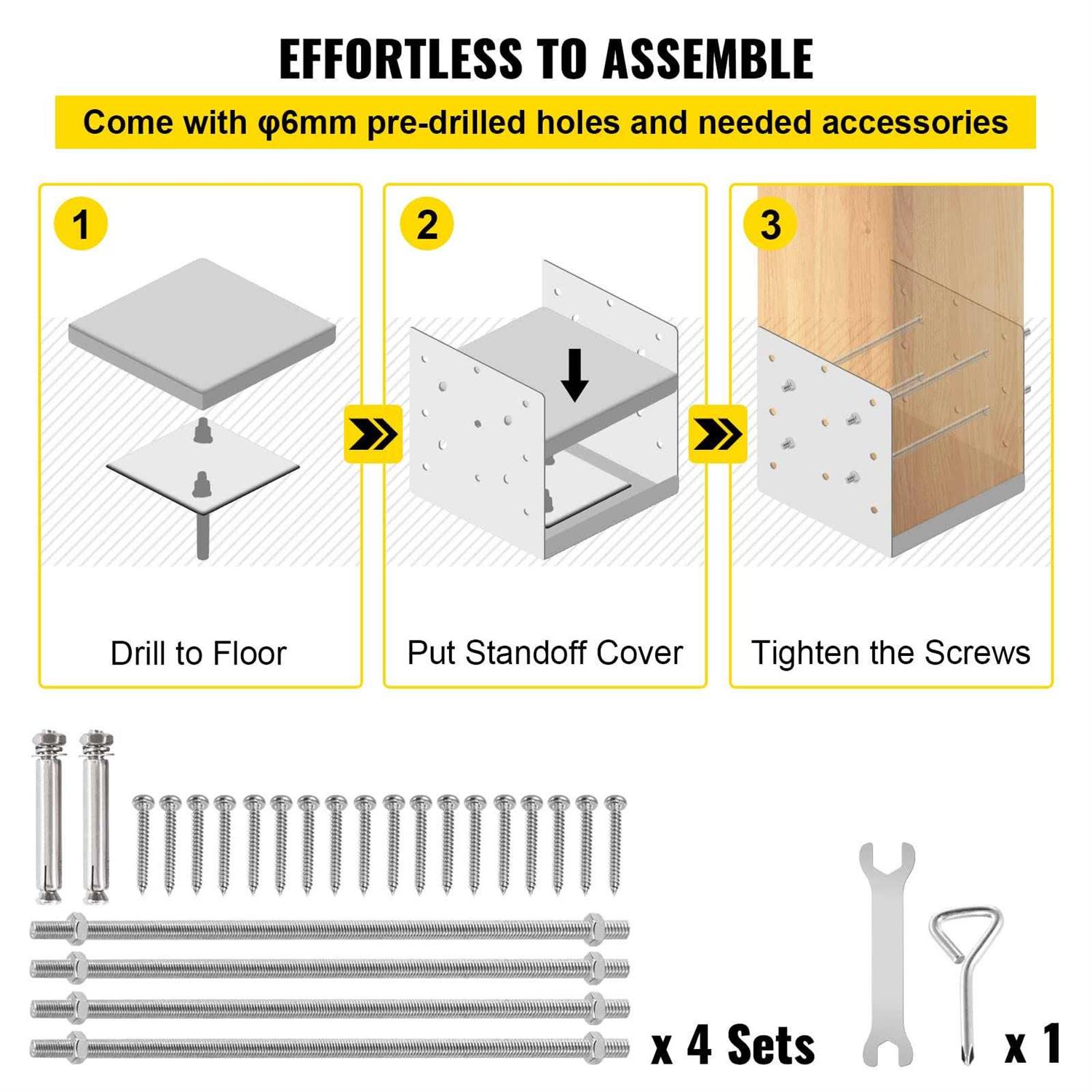 EFFORTLESS TO ASSEMBLE

Come with φ6mm pre-drilled holes and needed accessories

1

Drill to Floor

2

Put Standoff Cover

3

Tighten the Screws

x 4 Sets

x 1