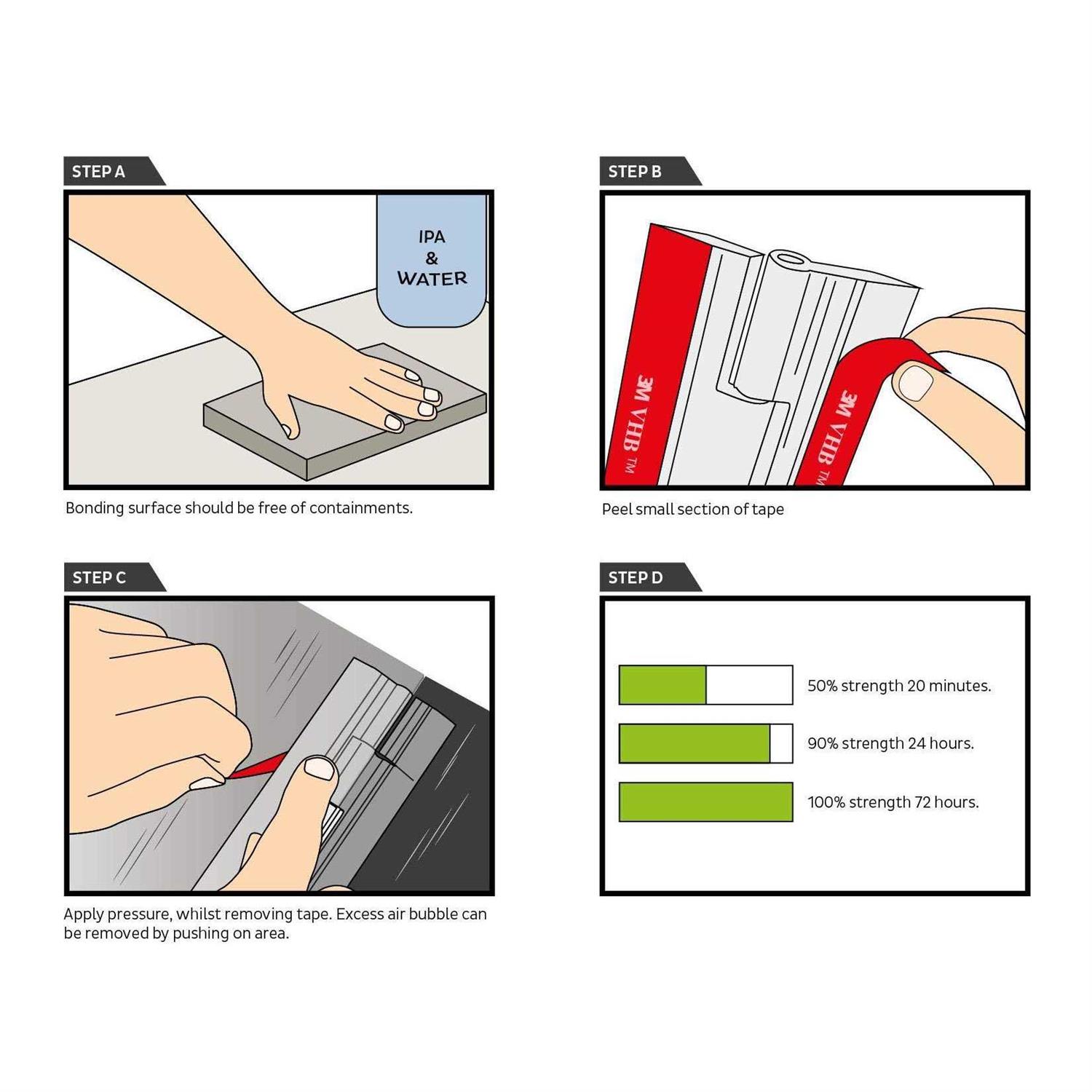 STEP A

IPA
&
WATER

Bonding surface should be free of containments.

STEP B

3M VHB TM

3M VHB TM

Peel small section of tape

STEP C

Apply pressure, whilst removing tape. Excess air bubble can be removed by pushing on area.

STEP D

50% strength 20 minutes.

90% strength 24 hours.

100% strength 72 hours.