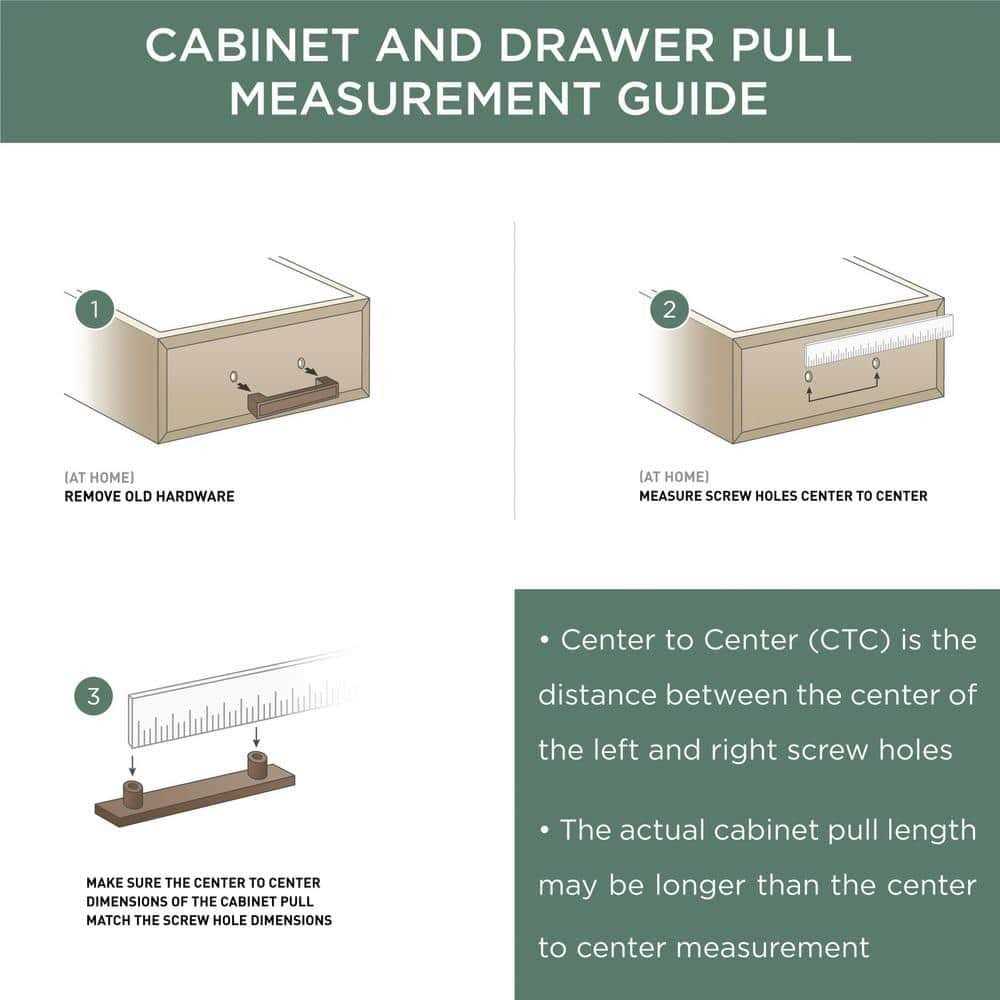 CABINET AND DRAWER PULL MEASUREMENT GUIDE

1

(AT HOME)
REMOVE OLD HARDWARE

2

(AT HOME)
MEASURE SCREW HOLES CENTER TO CENTER

3

MAKE SURE THE CENTER TO CENTER DIMENSIONS OF THE CABINET PULL MATCH THE SCREW HOLE DIMENSIONS

• Center to Center (CTC) is the distance between the center of the left and right screw holes

• The actual cabinet pull length may be longer than the center to center measurement