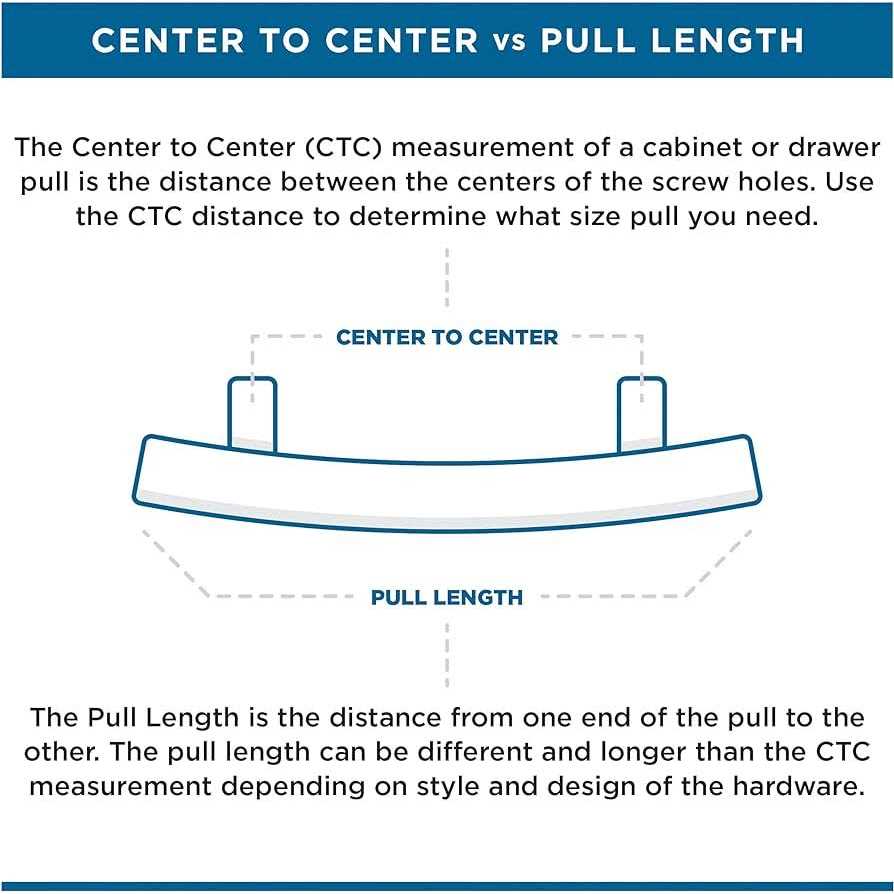 CENTER TO CENTER vs PULL LENGTH

The Center to Center (CTC) measurement of a cabinet or drawer pull is the distance between the centers of the screw holes. Use the CTC distance to determine what size pull you need.

CENTER TO CENTER

PULL LENGTH

The Pull Length is the distance from one end of the pull to the other. The pull length can be different and longer than the CTC measurement depending on style and design of the hardware.