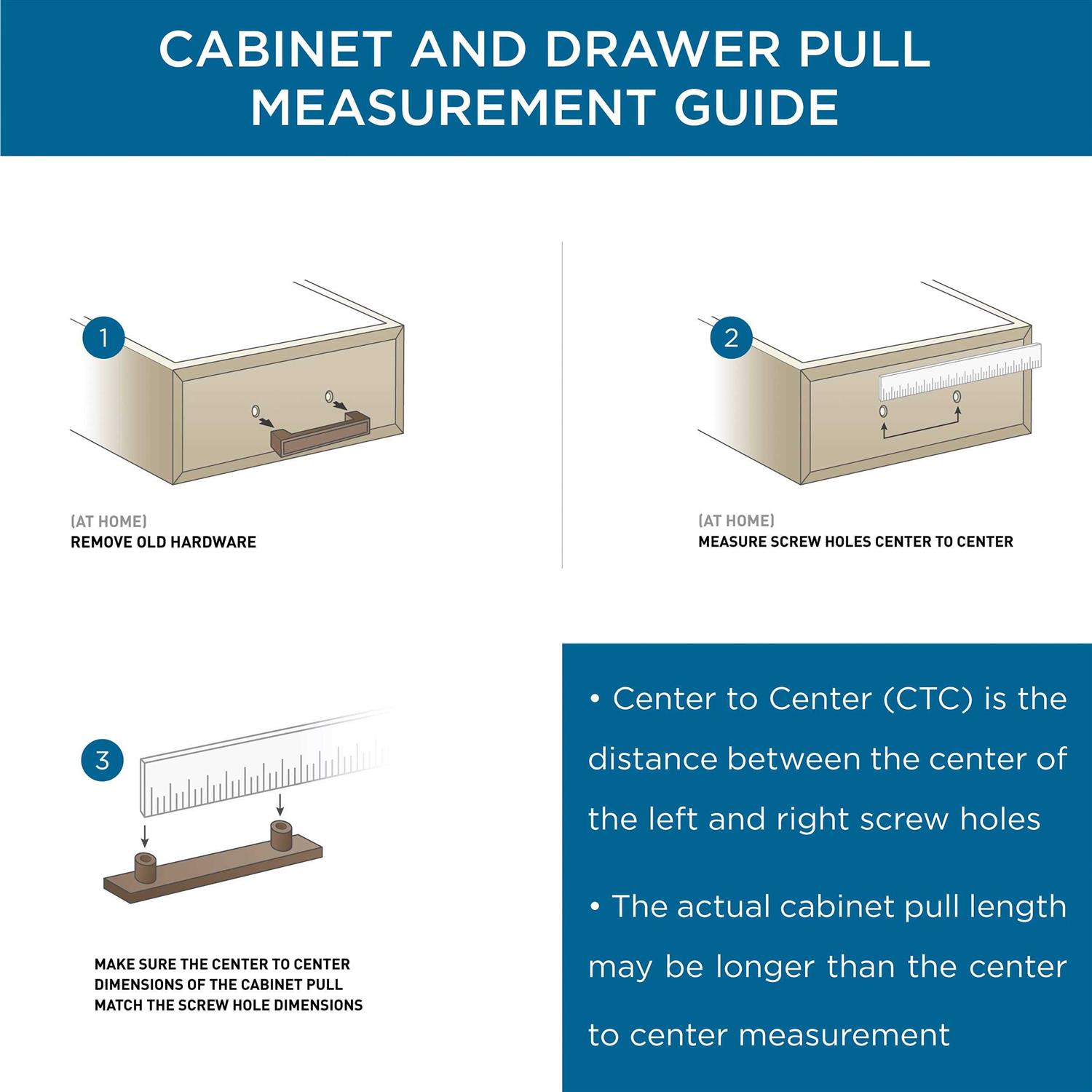 CABINET AND DRAWER PULL MEASUREMENT GUIDE

1

(AT HOME)
REMOVE OLD HARDWARE

2

(AT HOME)
MEASURE SCREW HOLES CENTER TO CENTER

3

MAKE SURE THE CENTER TO CENTER DIMENSIONS OF THE CABINET PULL MATCH THE SCREW HOLE DIMENSIONS

• Center to Center (CTC) is the distance between the center of the left and right screw holes

• The actual cabinet pull length may be longer than the center to center measurement