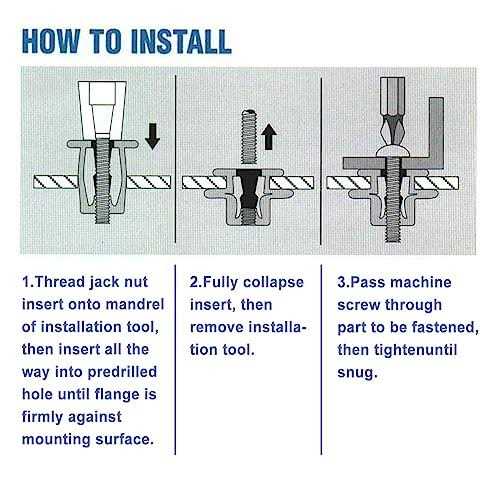 HOW TO INSTALL

1.Thread jack nut insert onto mandrel of installation tool, then insert all the way into predrilled hole until flange is firmly against mounting surface.

2.Fully collapse insert, then remove installation tool.

3.Pass machine screw through part to be fastened, then tightenuntil snug.