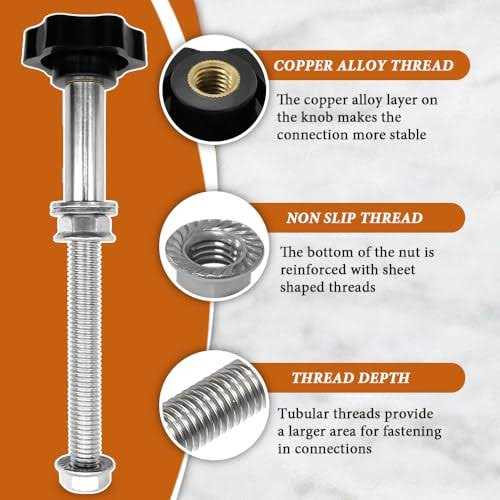 COPPER ALLOY THREAD

The copper alloy layer on the knob makes the connection more stable

NON SLIP THREAD

The bottom of the nut is reinforced with sheet shaped threads

THREAD DEPTH

Tubular threads provide a larger area for fastening in connections