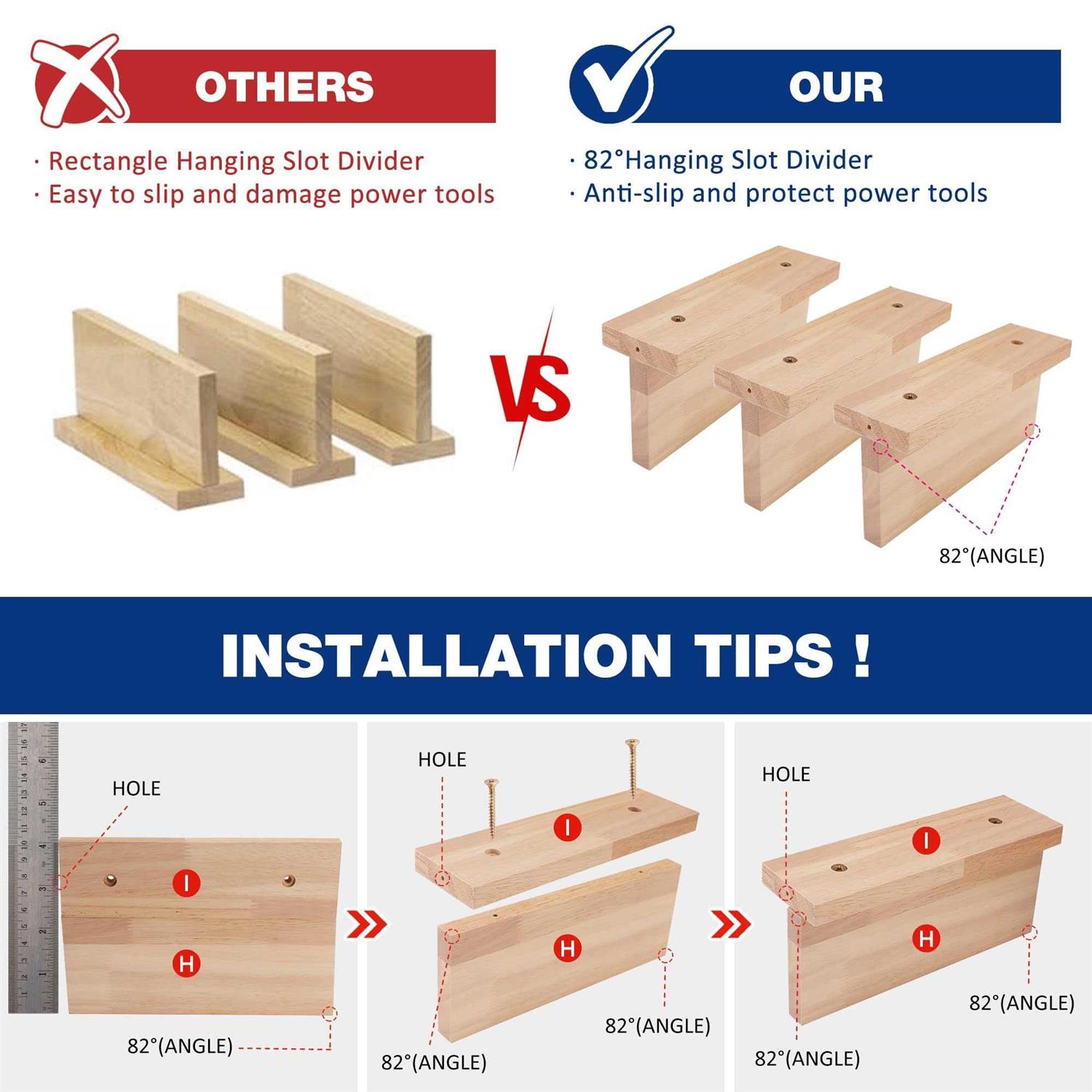 OTHERS

· Rectangle Hanging Slot Divider
· Easy to slip and damage power tools

OUR

· 82°Hanging Slot Divider
· Anti-slip and protect power tools

VS

82°(ANGLE)

INSTALLATION TIPS !

HOLE

I

H

82°(ANGLE)

HOLE

I

H

82°(ANGLE)

82°(ANGLE)

HOLE

I

H

82°(ANGLE)

82°(ANGLE)