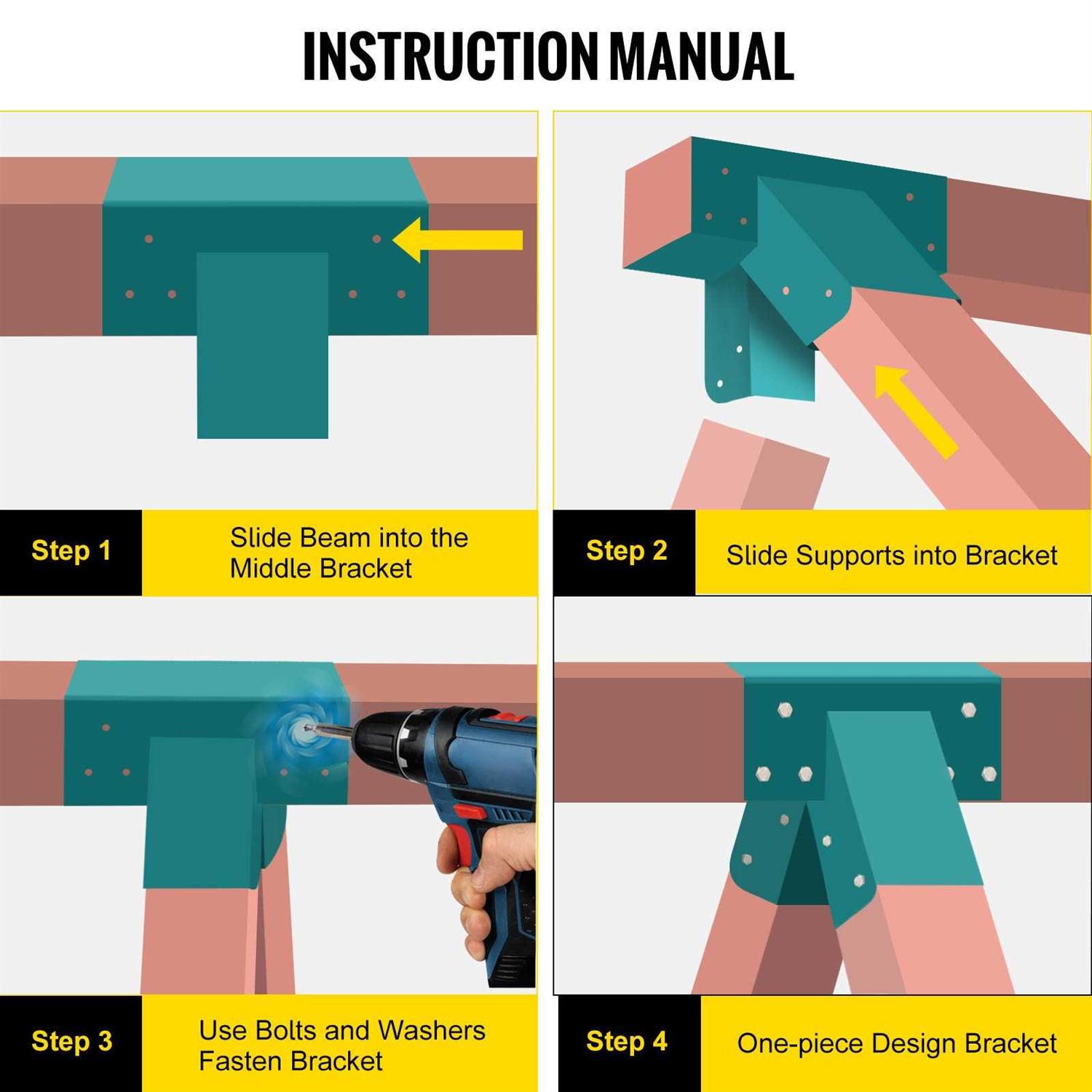 INSTRUCTION MANUAL

Step 1
Slide Beam into the Middle Bracket

Step 2
Slide Supports into Bracket

Step 3
Use Bolts and Washers Fasten Bracket

Step 4
One-piece Design Bracket