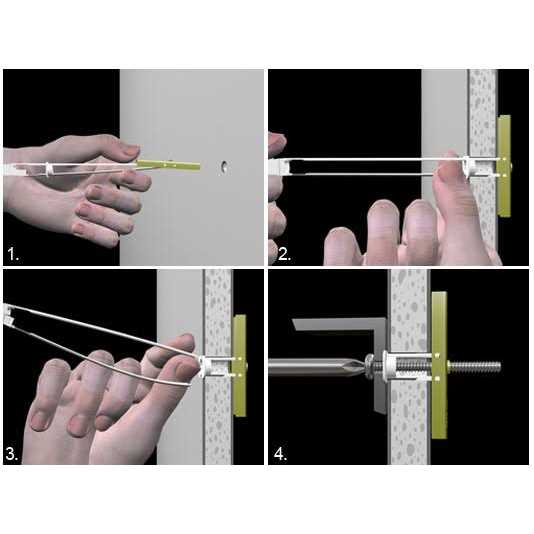 1.

2.

3.

4.