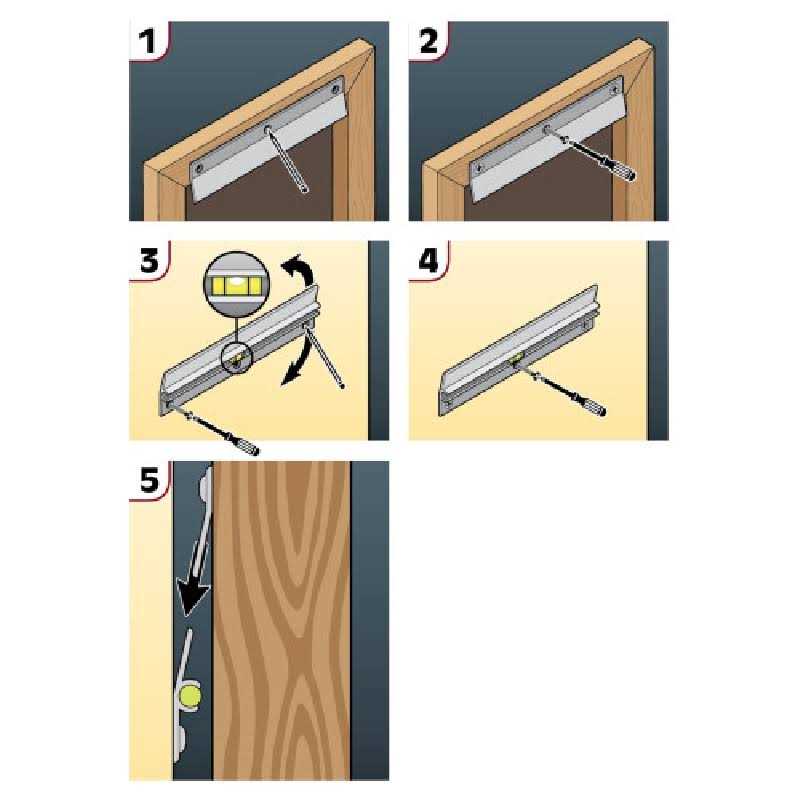 1

2

3

4

5