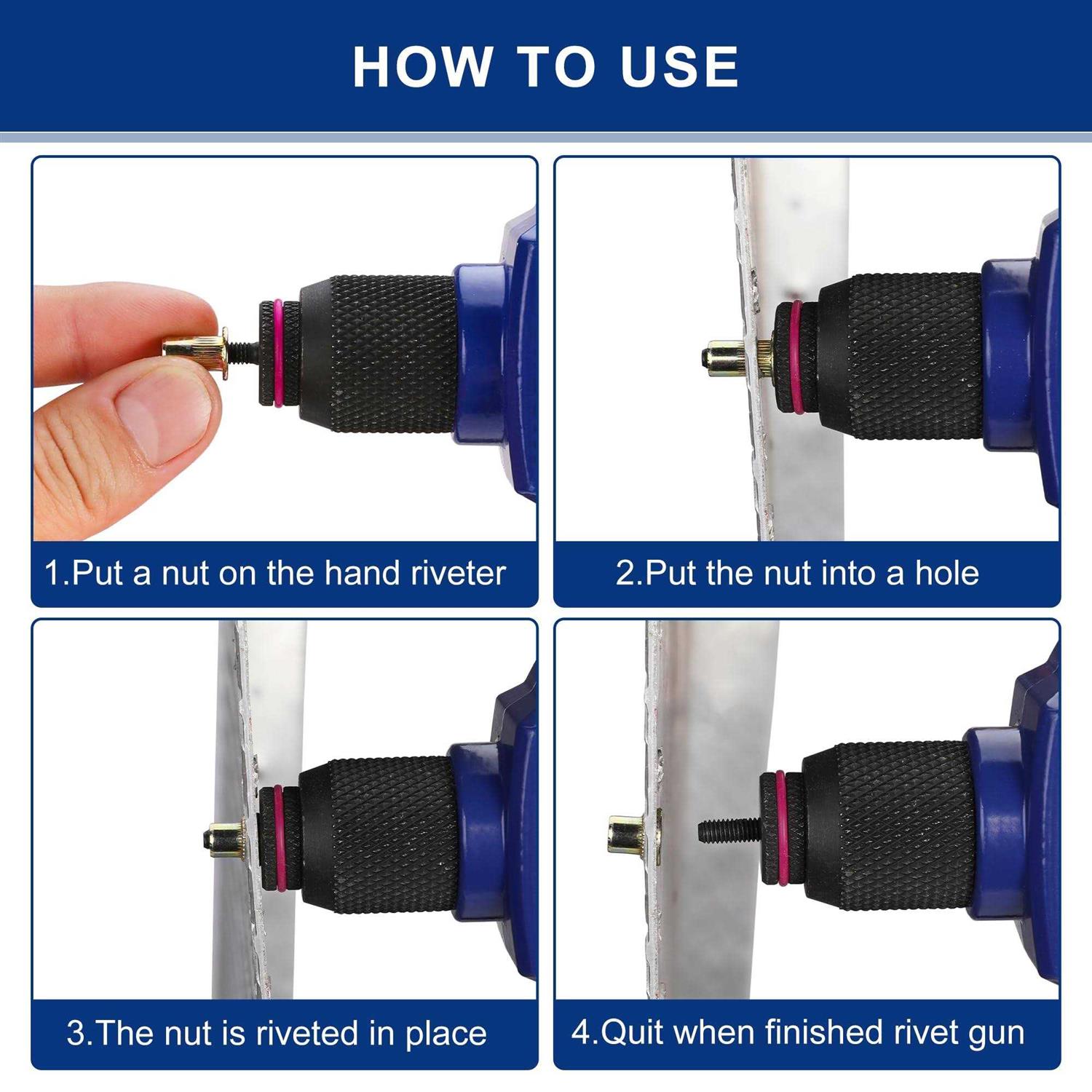 HOW TO USE

1.Put a nut on the hand riveter

2.Put the nut into a hole

3.The nut is riveted in place

4.Quit when finished rivet gun